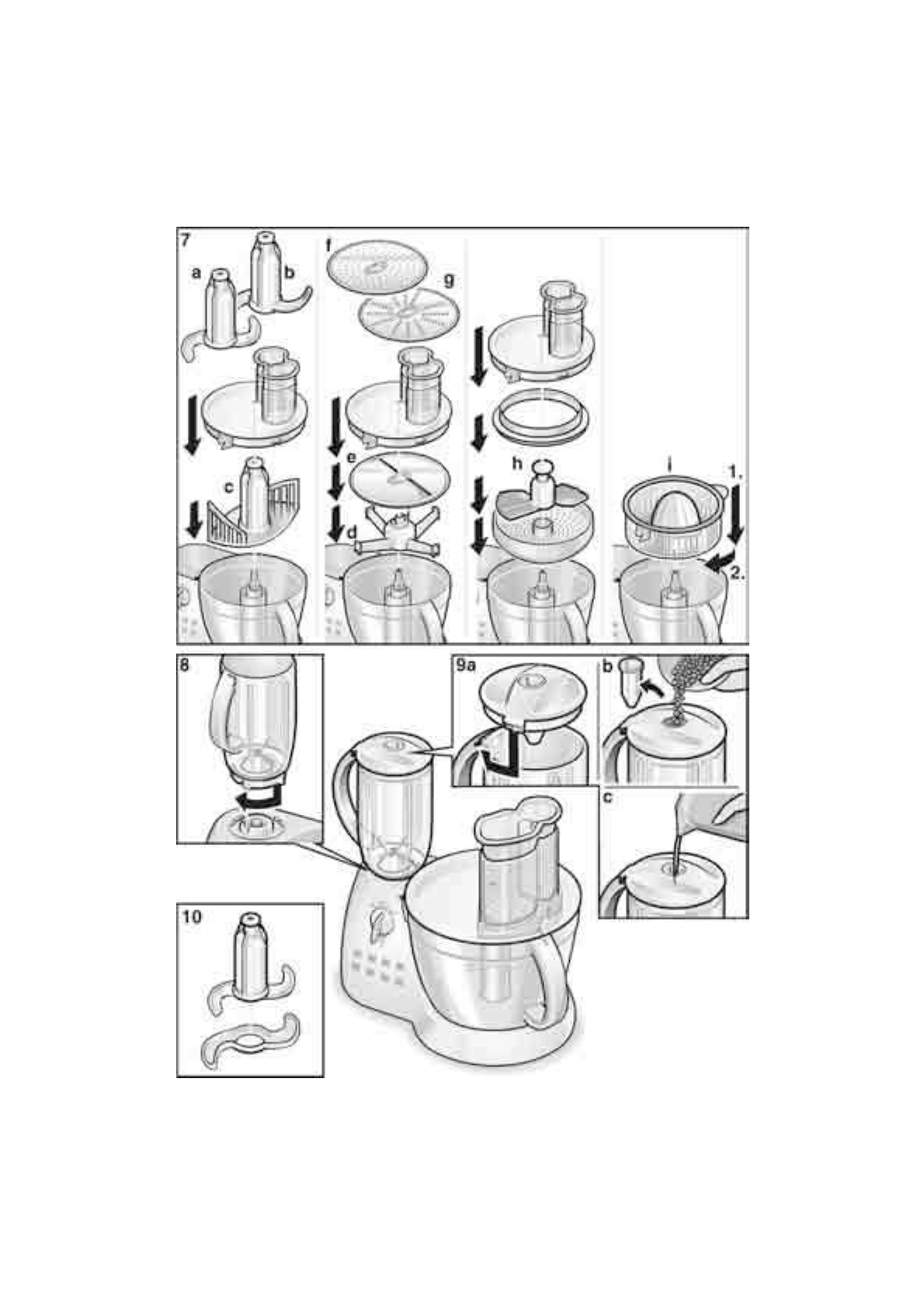 7
a
b
c
f
g
e
d
h
i
1.
2.
8
9a
b
c
10