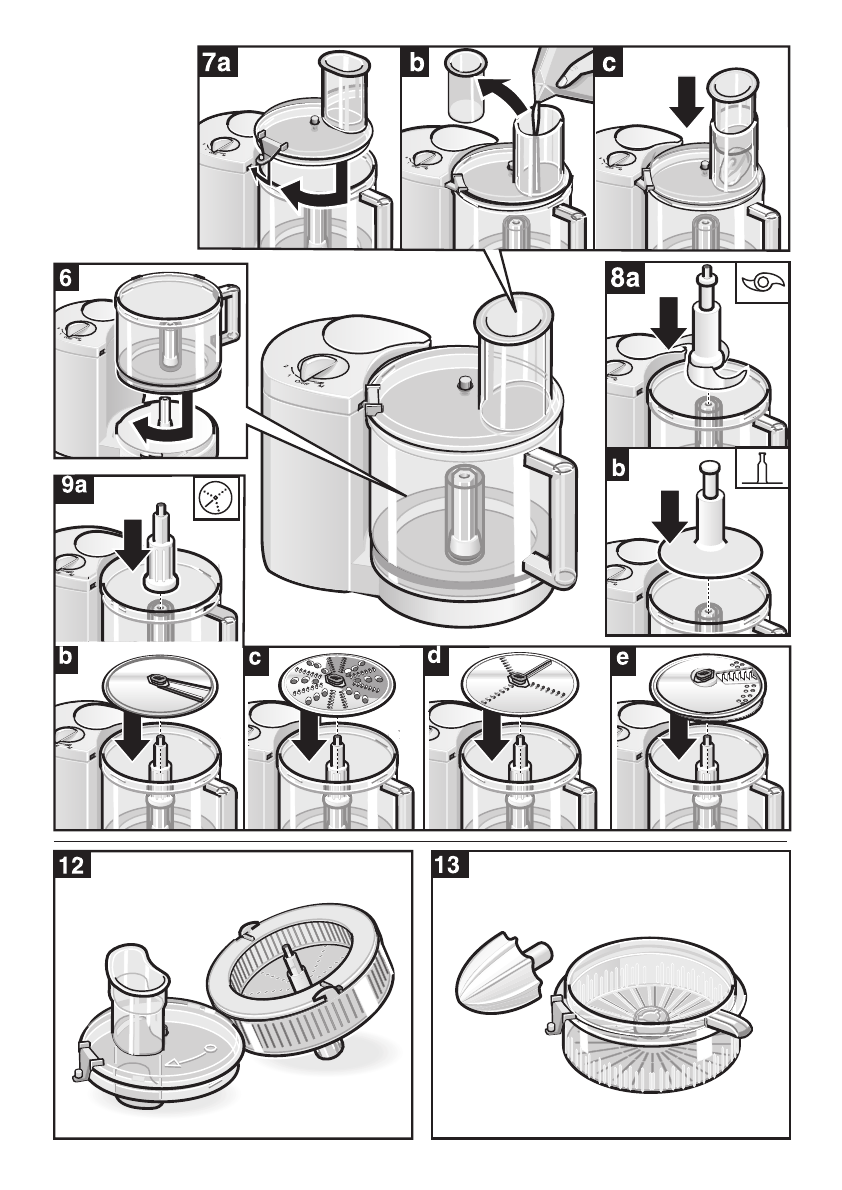 7a

b

c

6

8a

b

9a

b

c

d

e

12

13