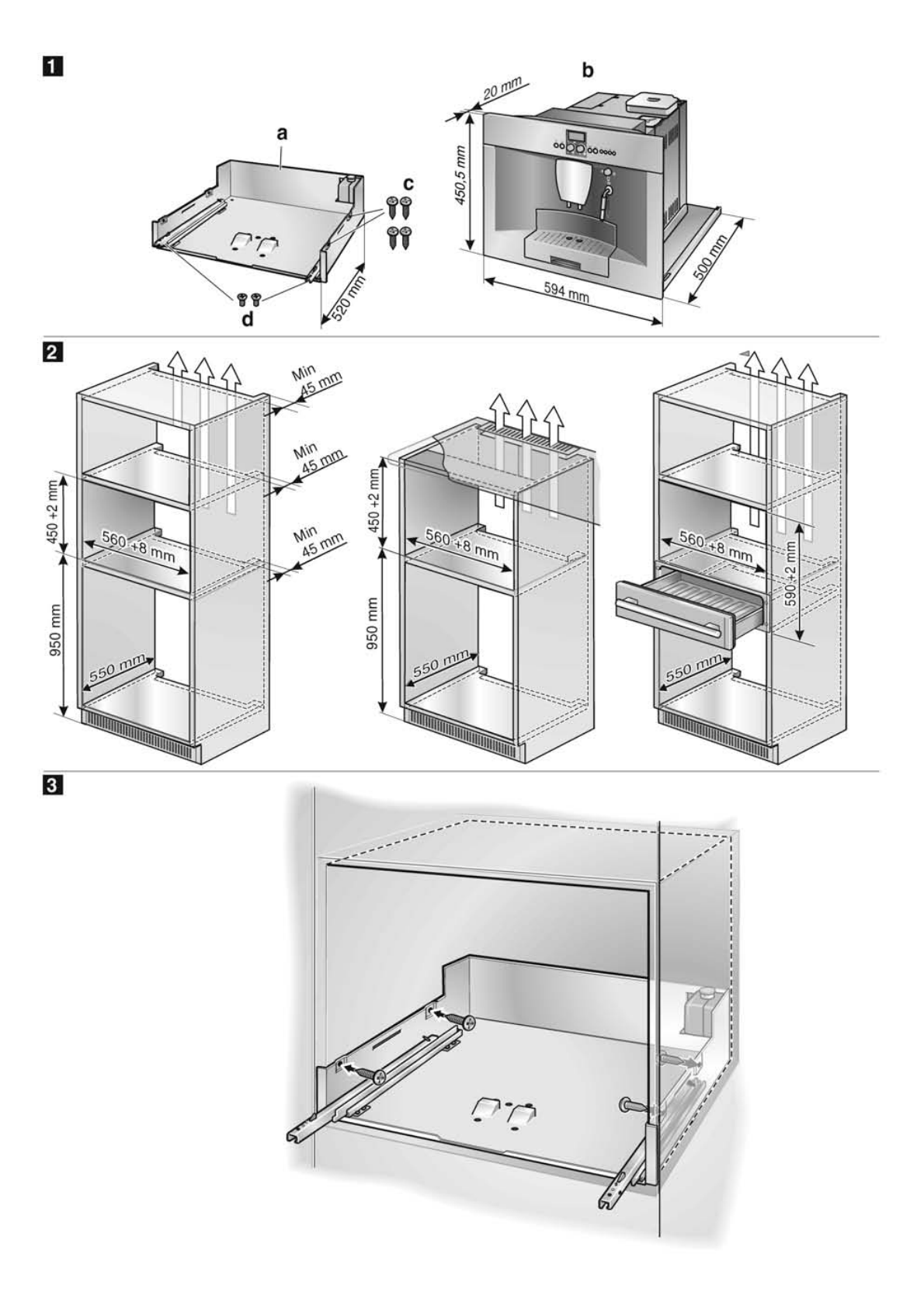 1

a

c

d

520 mm

b

20 mm

450,5 mm

594 mm

500 mm

2

Min 45 mm

Min 45 mm

Min 45 mm

450 +2 mm

560 +8 mm

950 mm

550 mm

450 +2 mm

560 +8 mm

950 mm

550 mm

560 +8 mm

590 +2 mm

550 mm

3