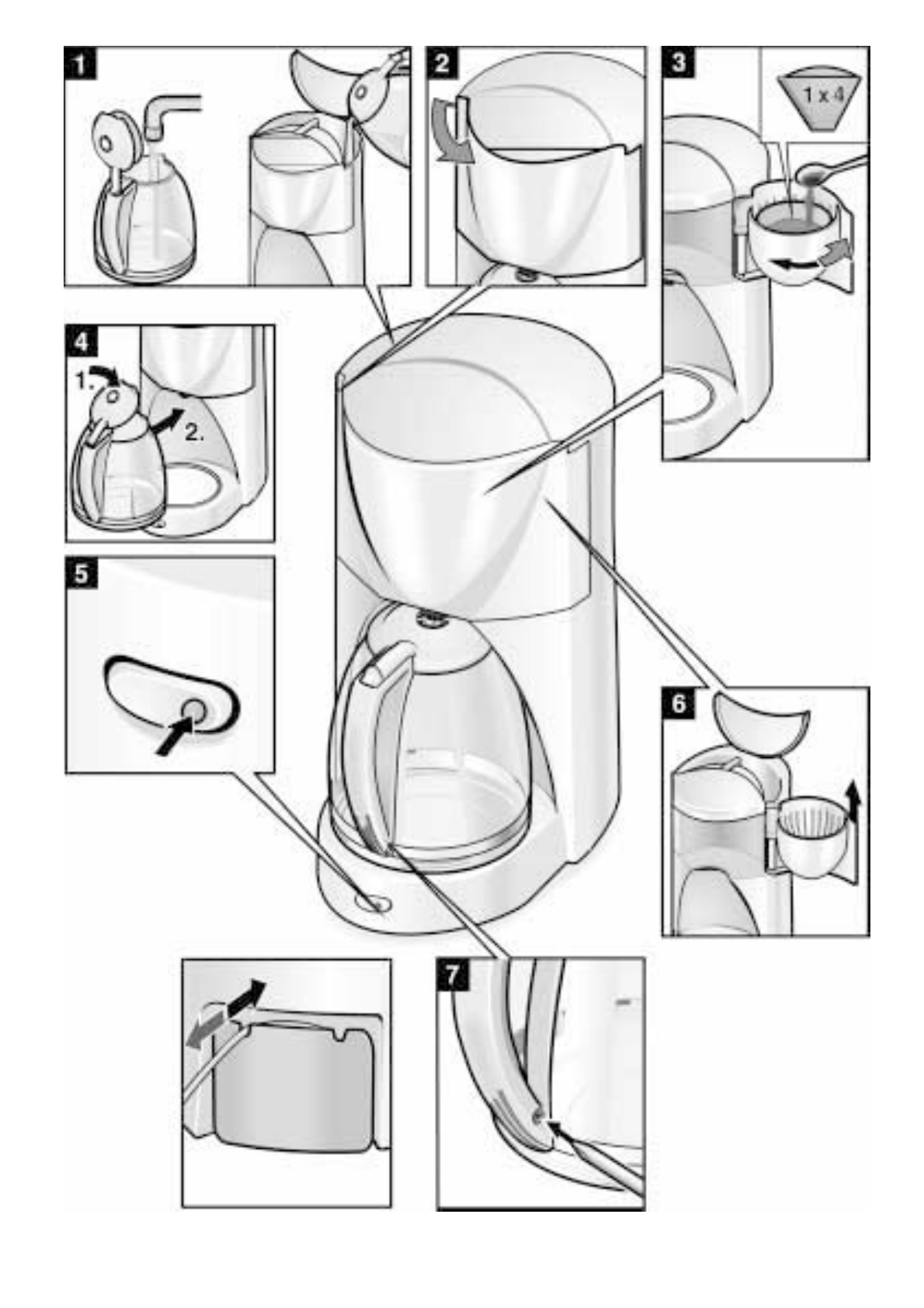 1

2

3

1 x 4

4

1.

2.

5

6

7