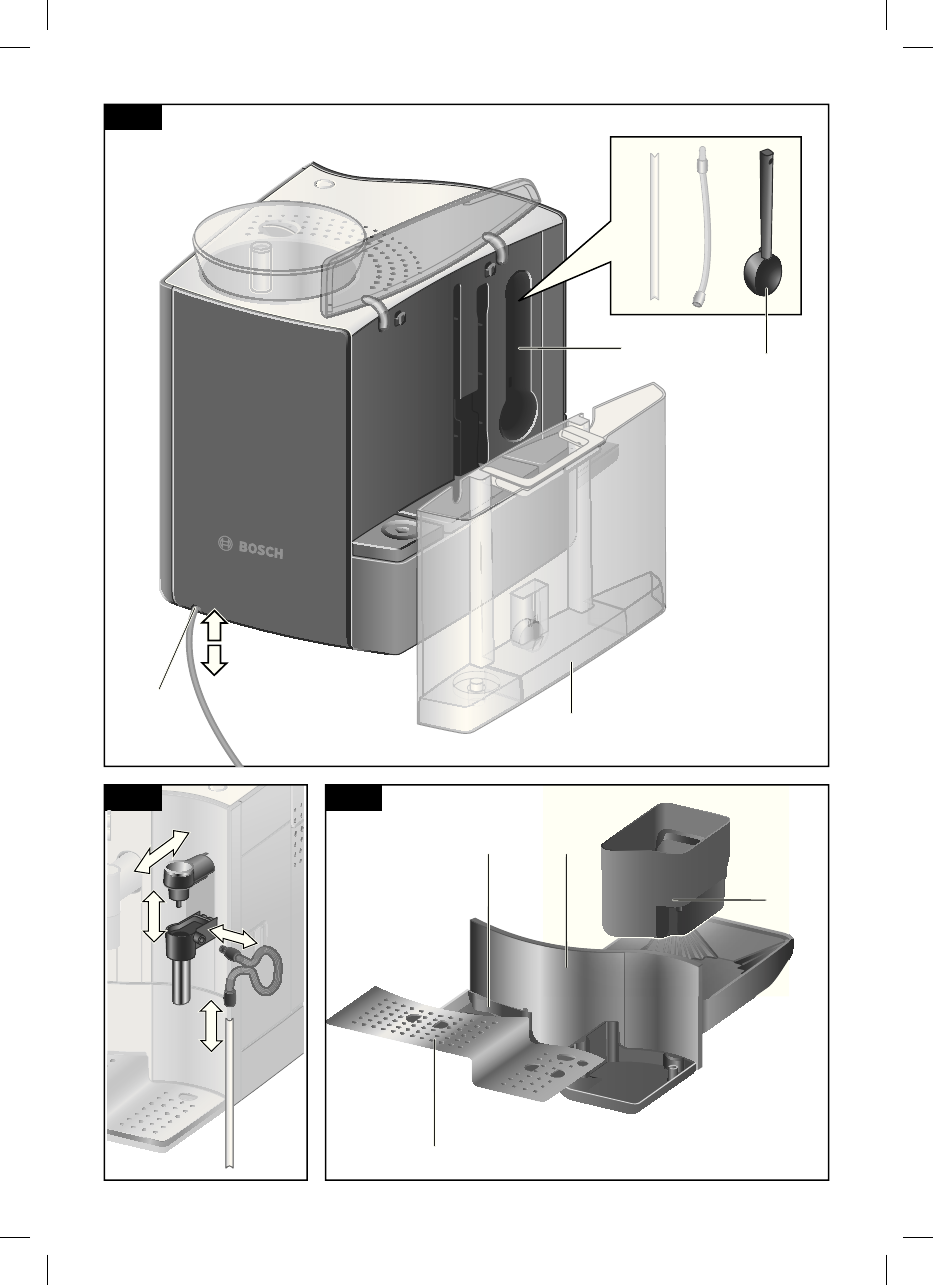 BOSCH