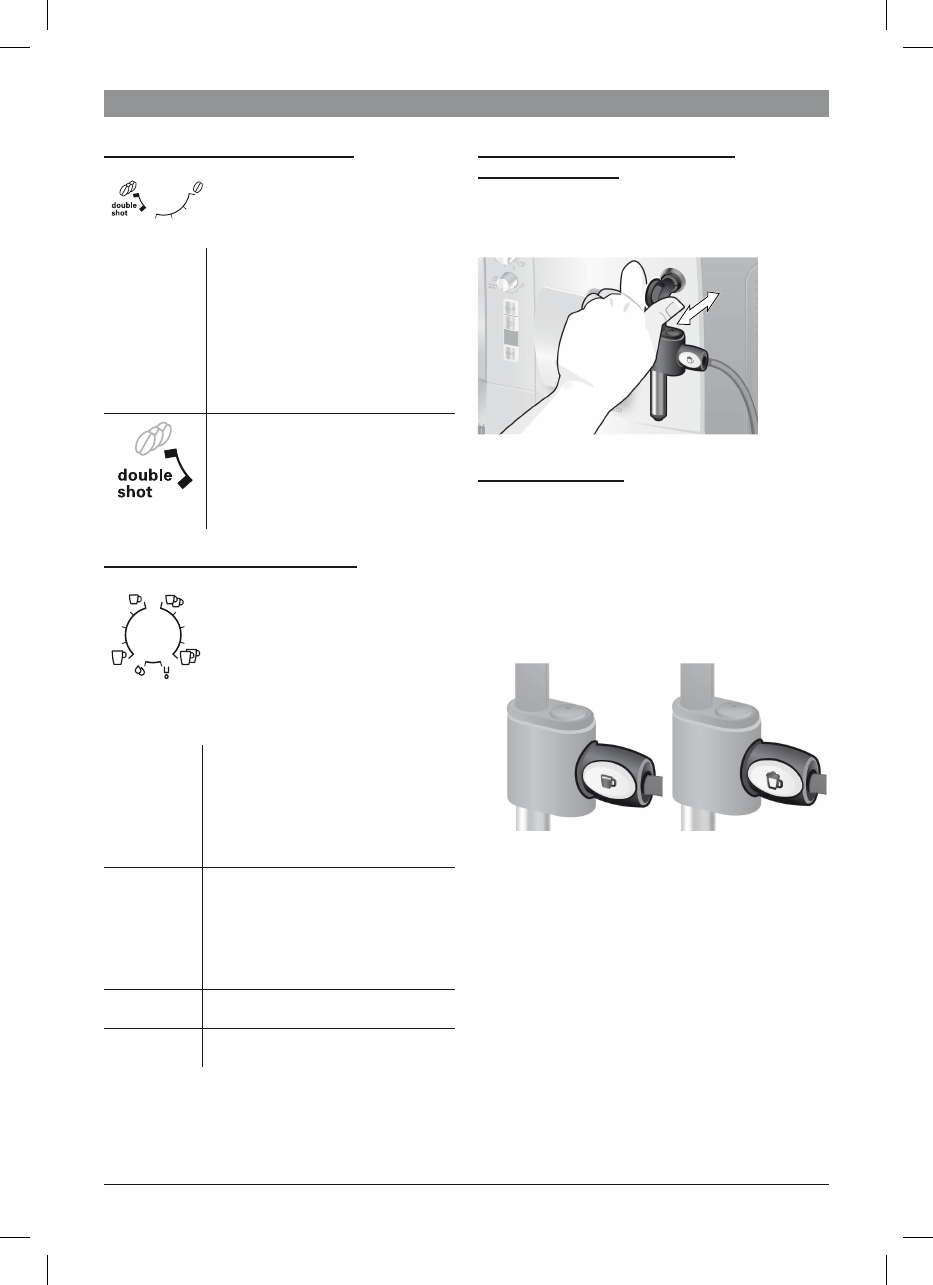 double shot

double shot