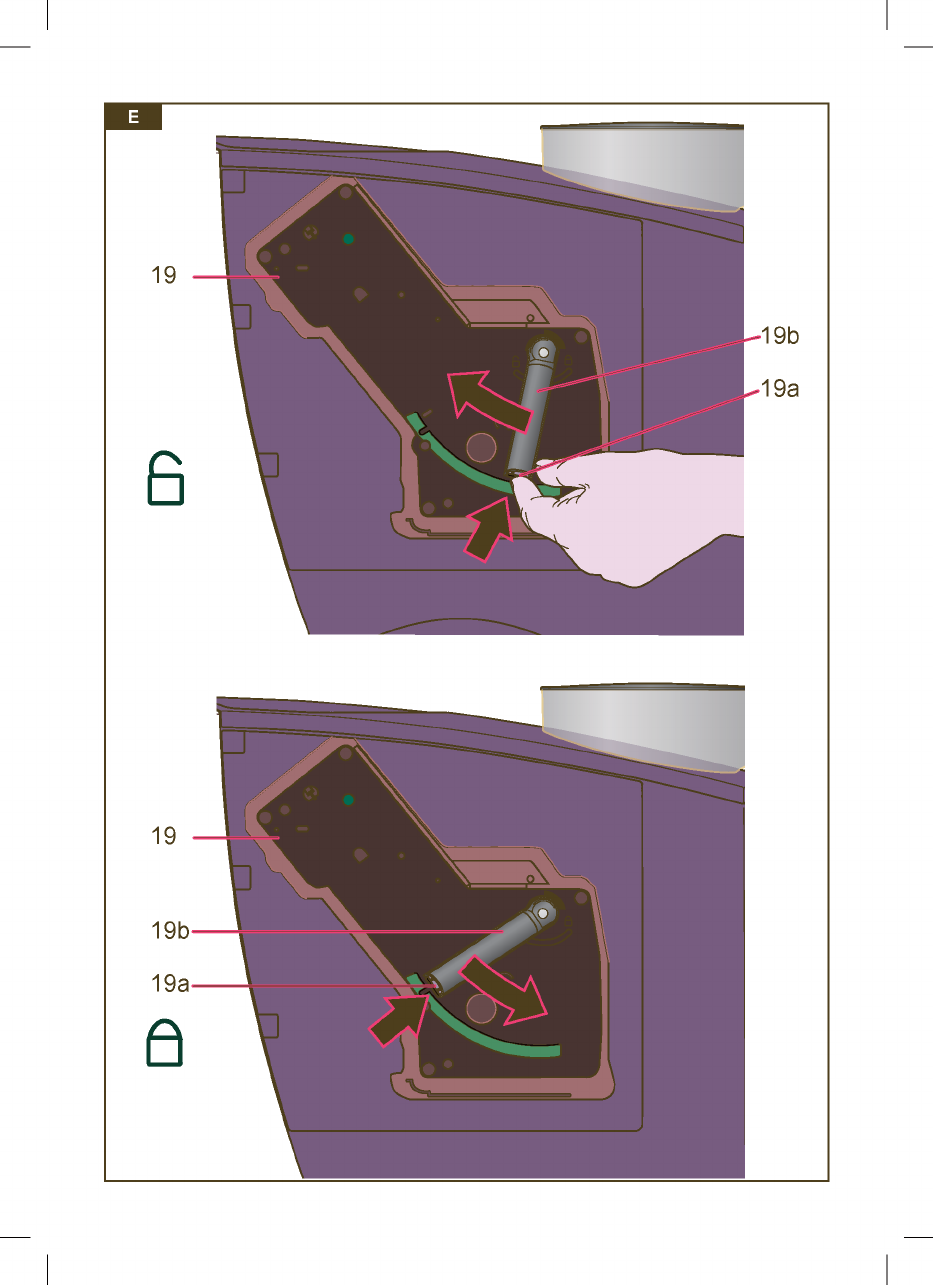 E

19

19b

19a

19

19b

19a