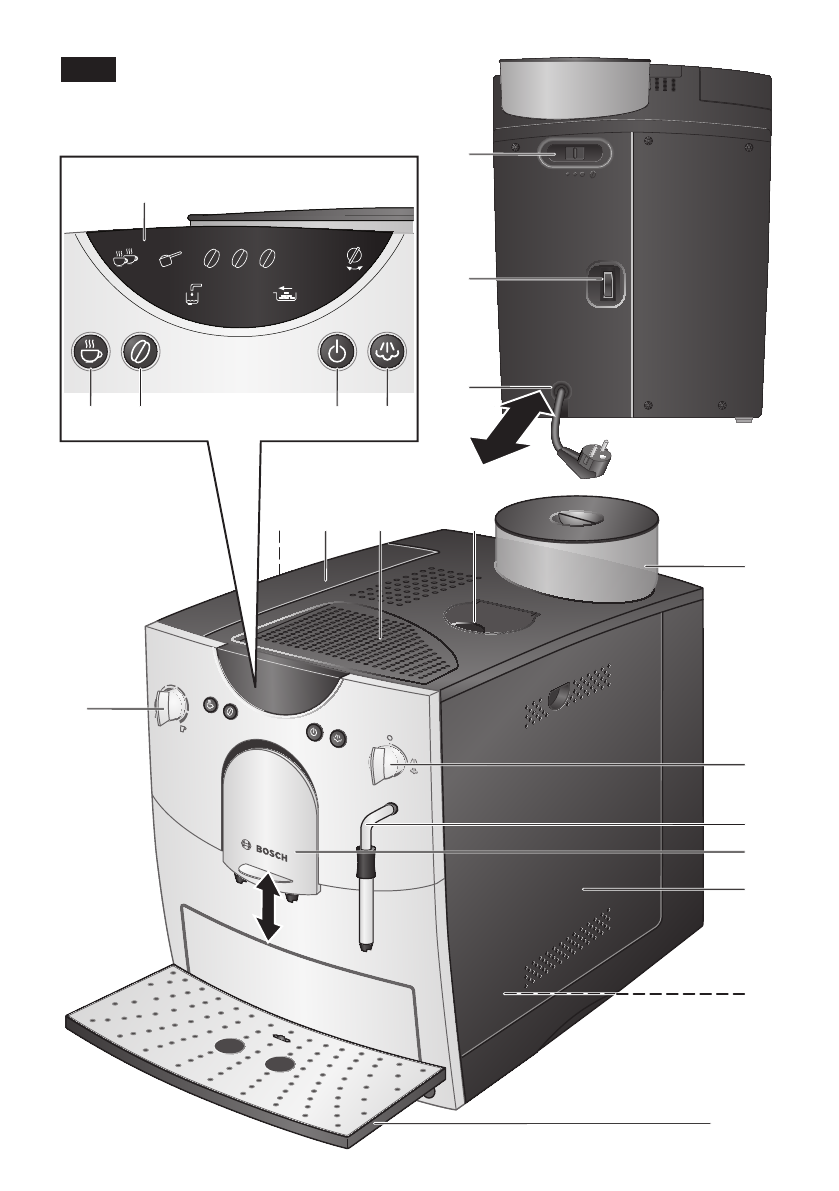 BOSCH