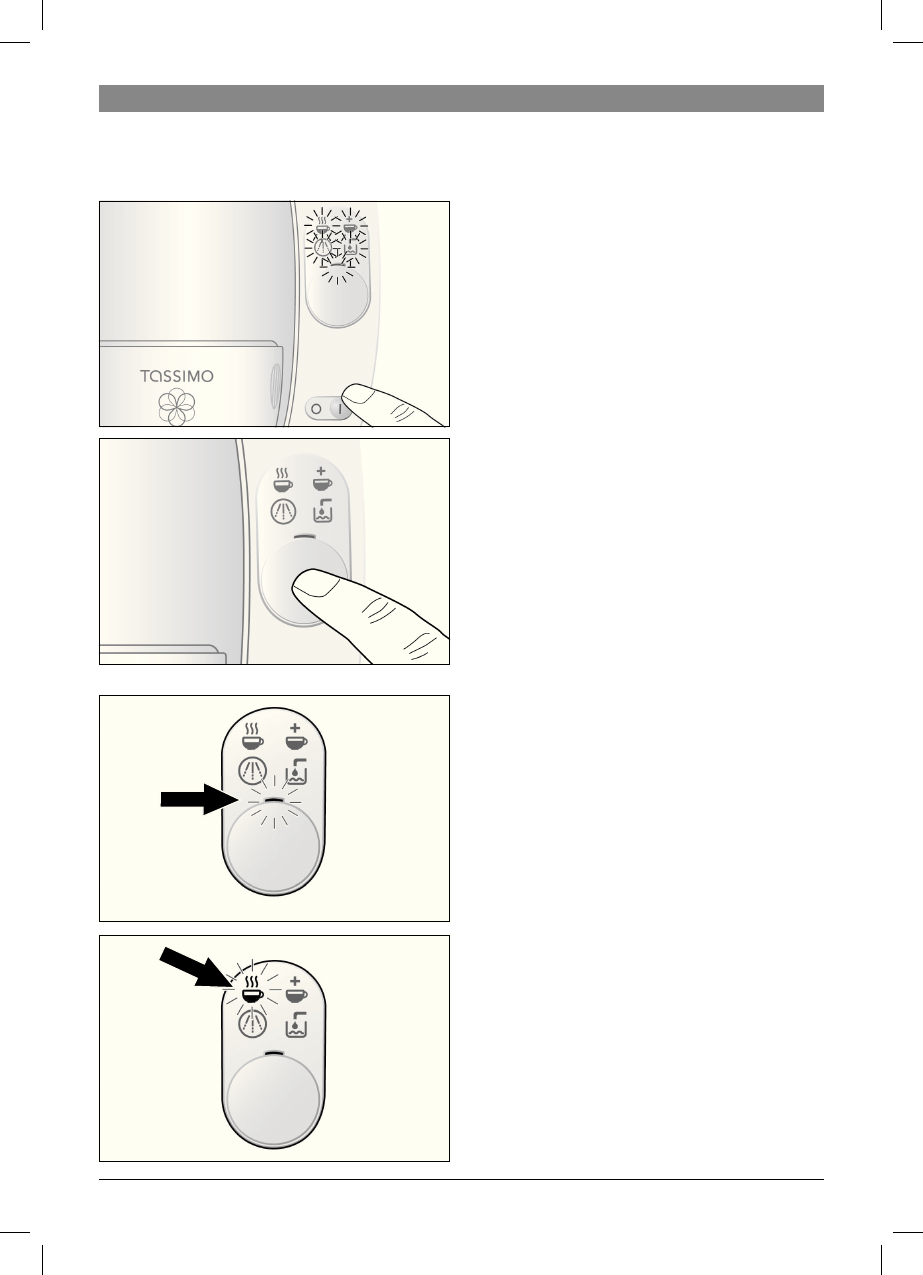 TASSIMO

O I