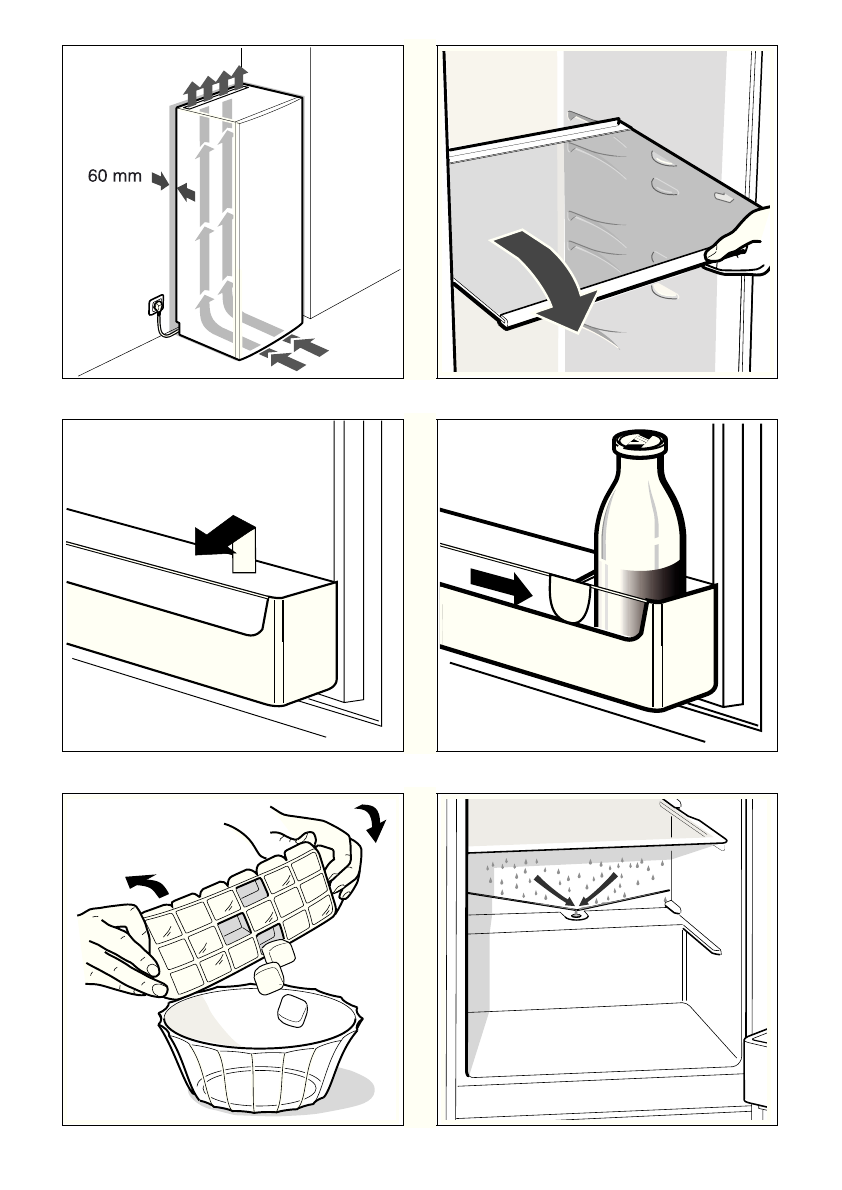 60 mm