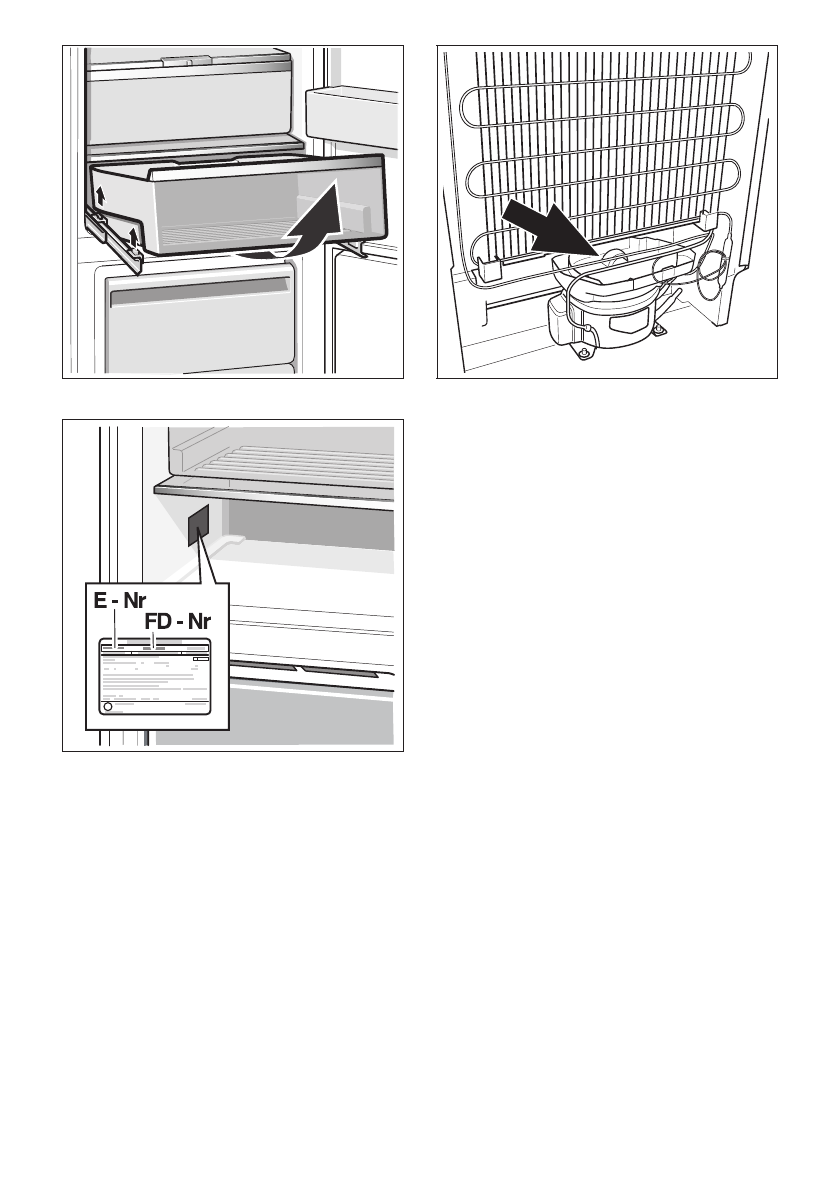 E - Nr
FD - Nr