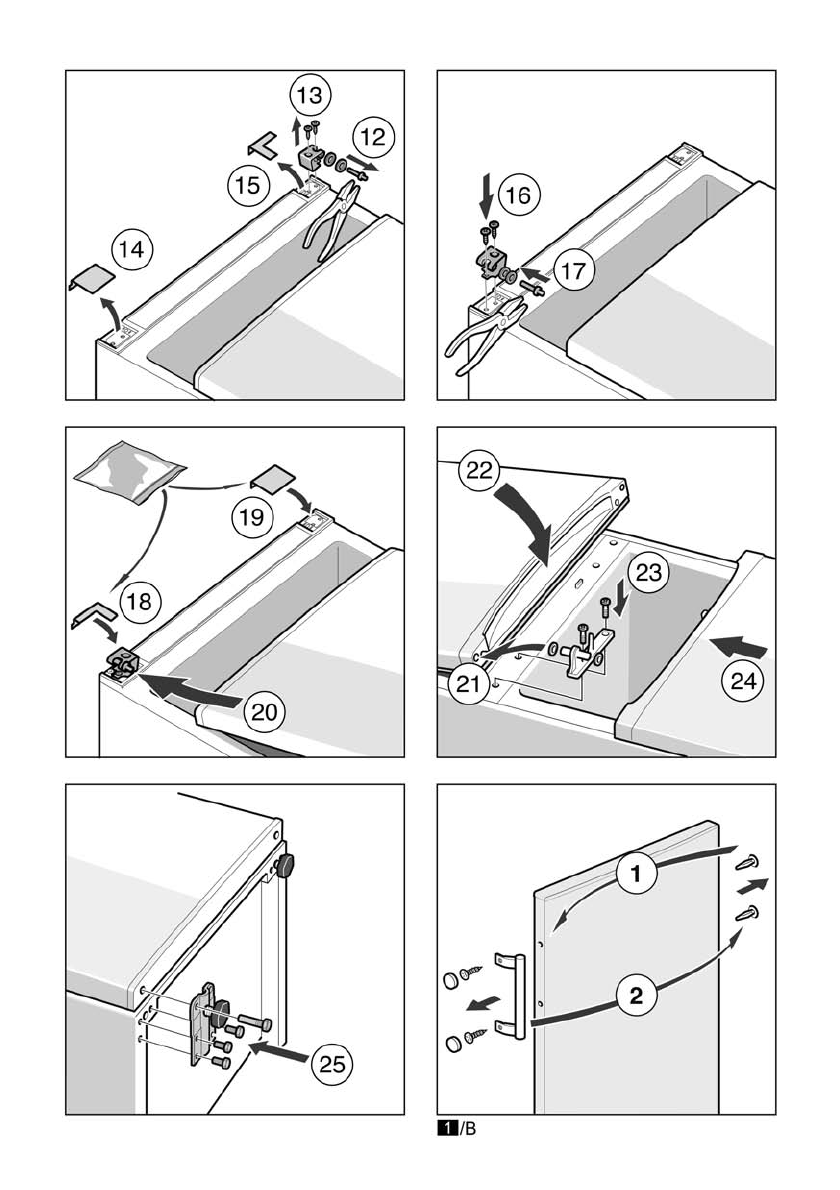 13
12
15
14

16
17

19
18
20

22
23
21
24

25

1
2

1/B