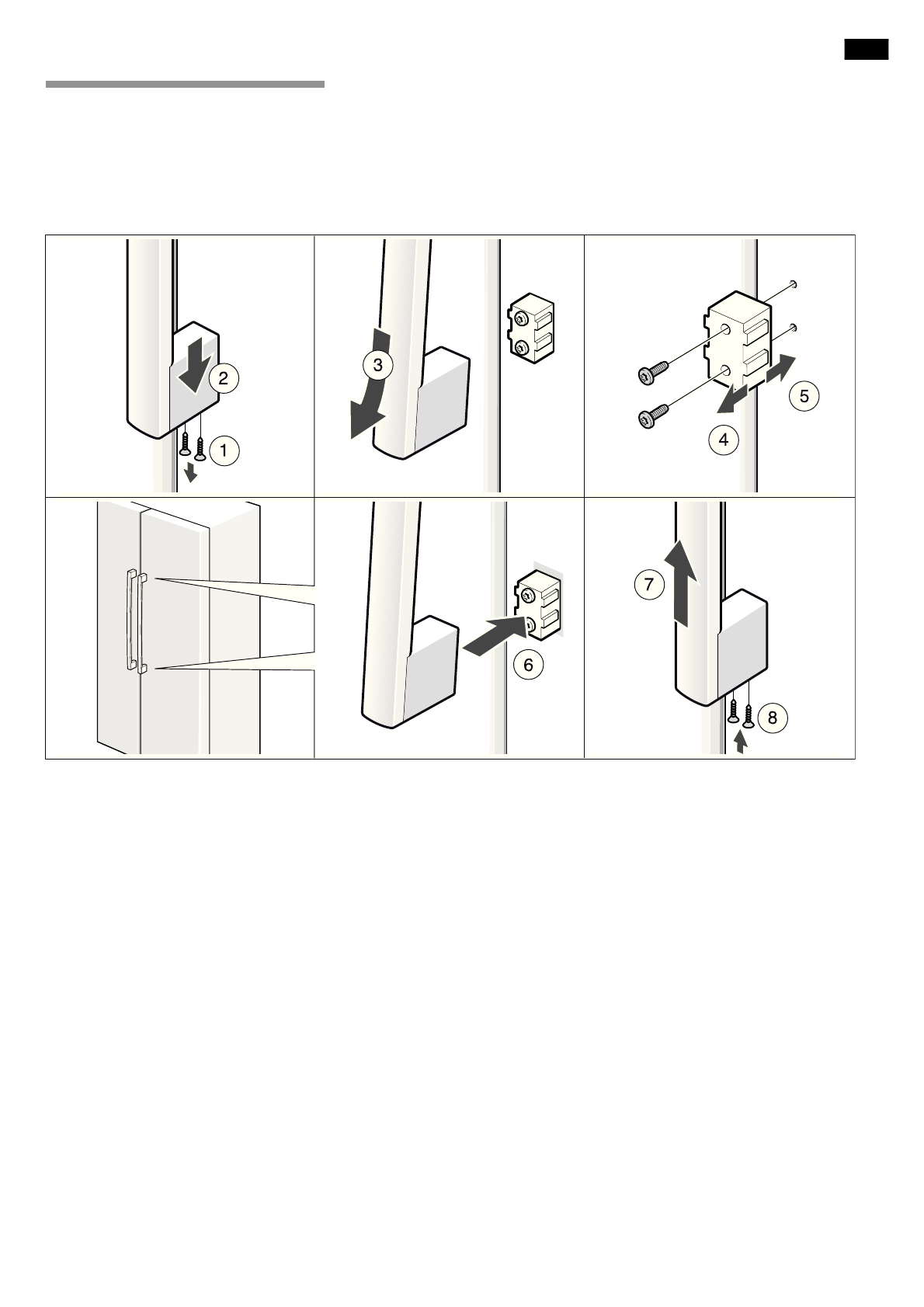 2

1

3

5

4

7

6

8