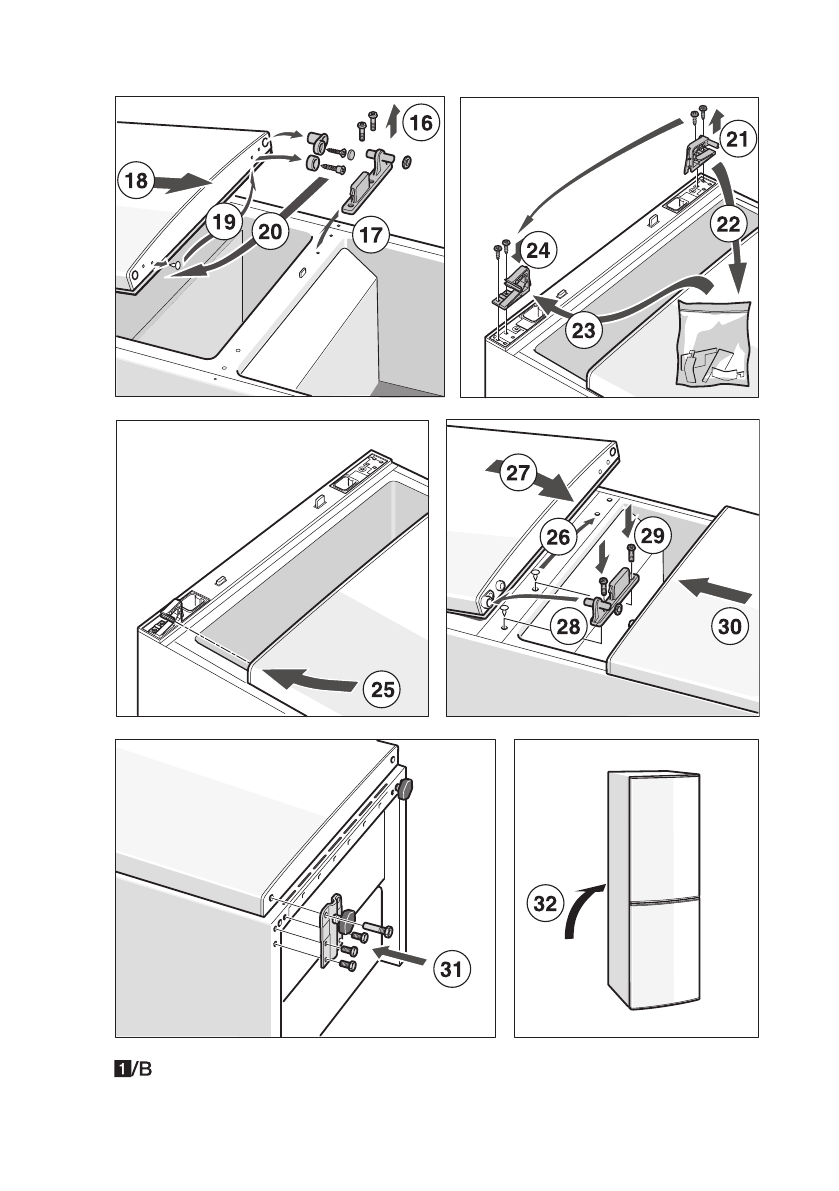 16
18
19
20
17

21
22
24
23

25

27
26
29
28
30

31

32

1/B