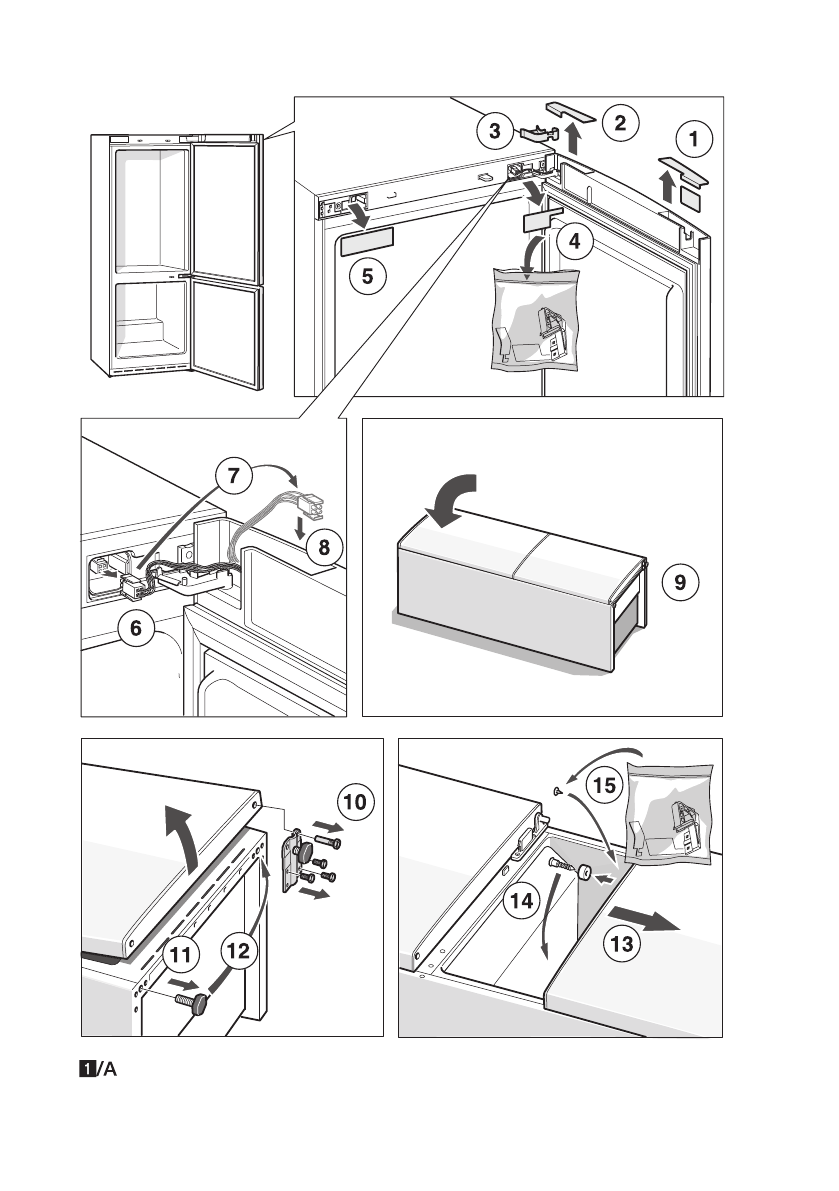 3
2
1
4
5
7
8
6
9
10
11
12
15
14
13
1/A