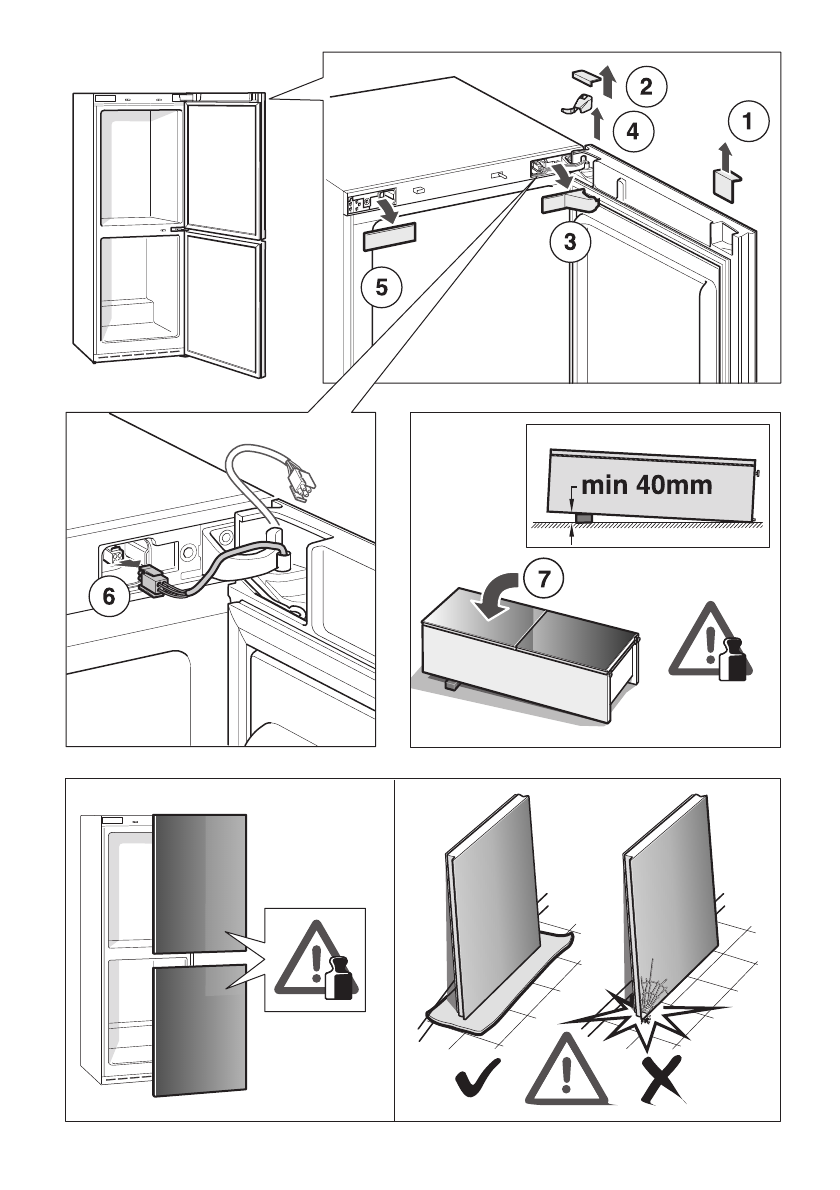 2
4
1
3
5
6
min 40mm
7