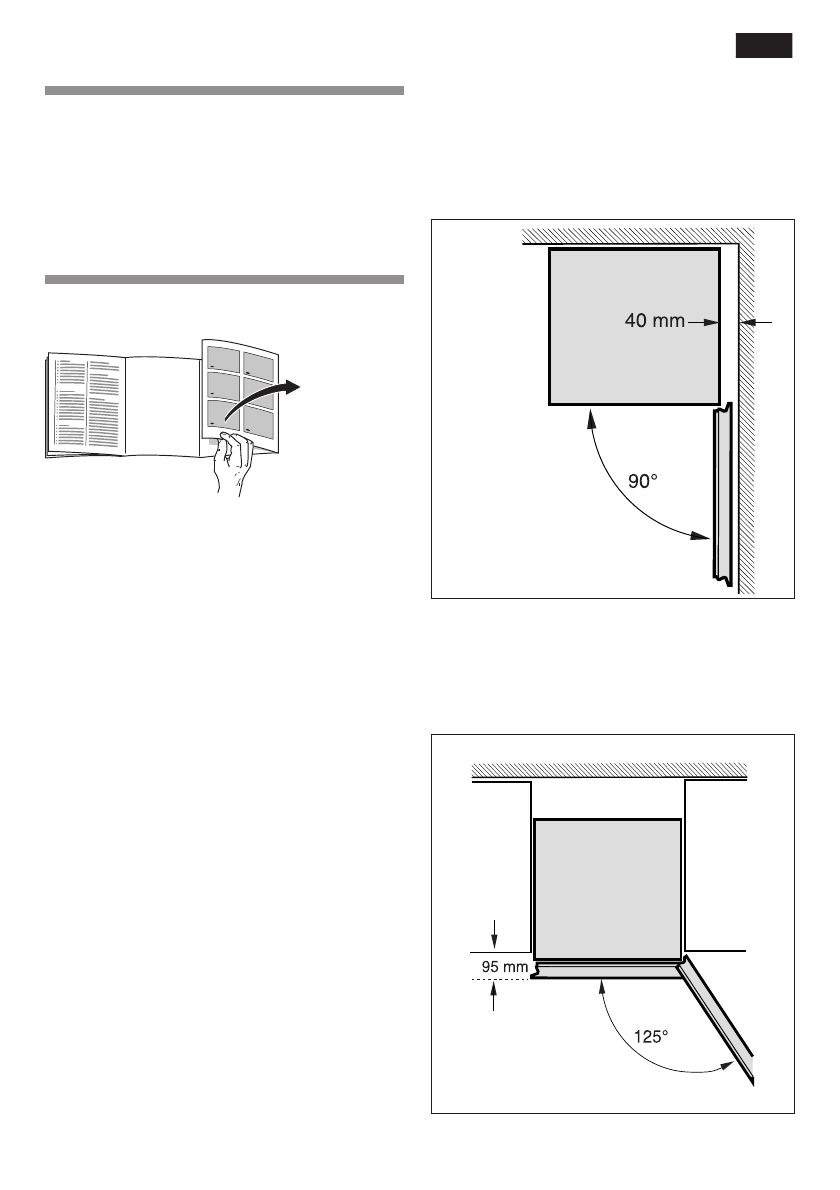 40 mm

90°

95 mm

125°