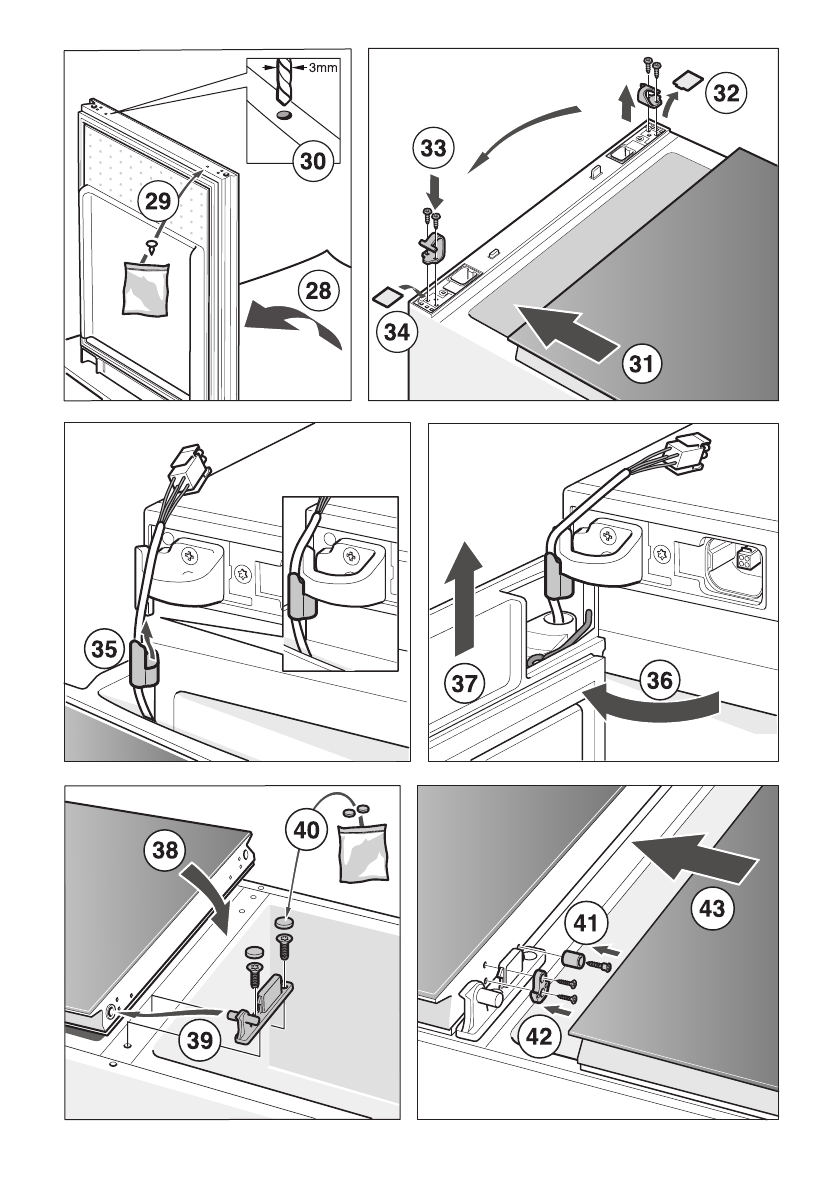 3mm
30
29
28
32
33
34
31
35
37
36
38
40
39
43
41
42