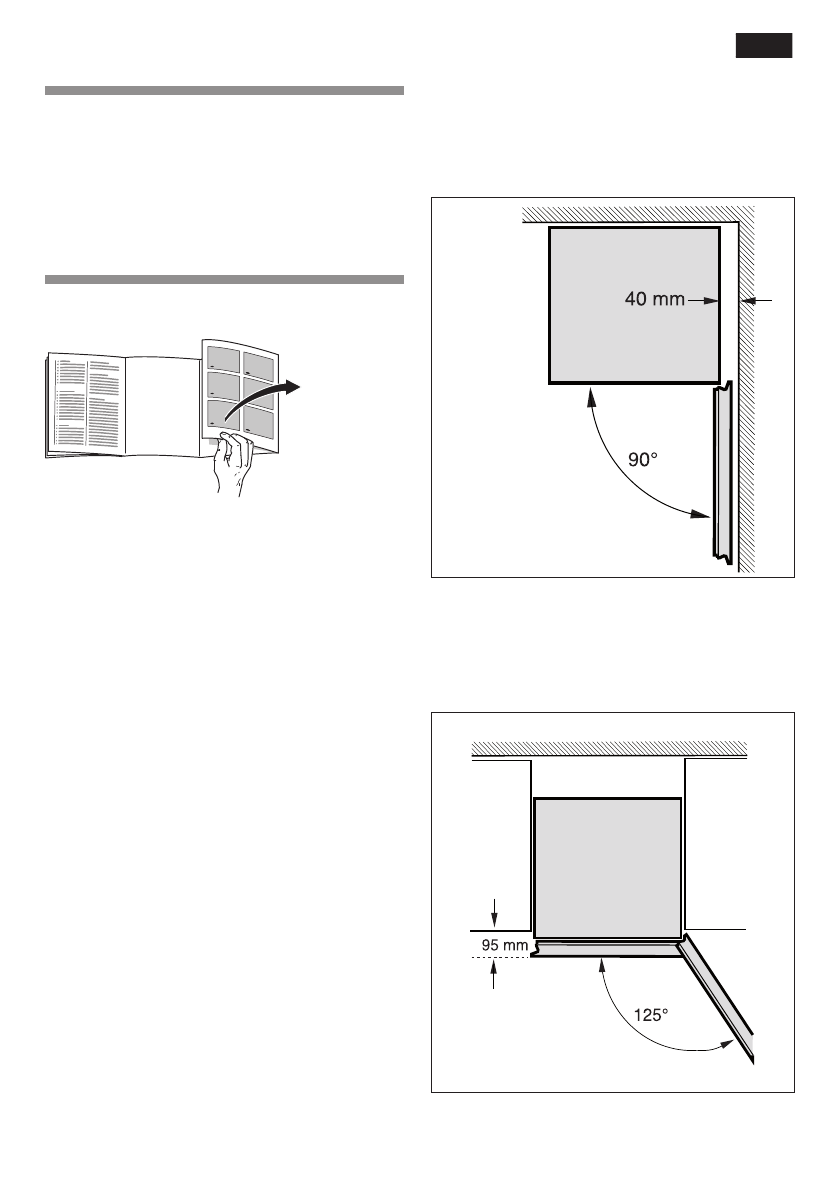 40 mm

90°

95 mm

125°