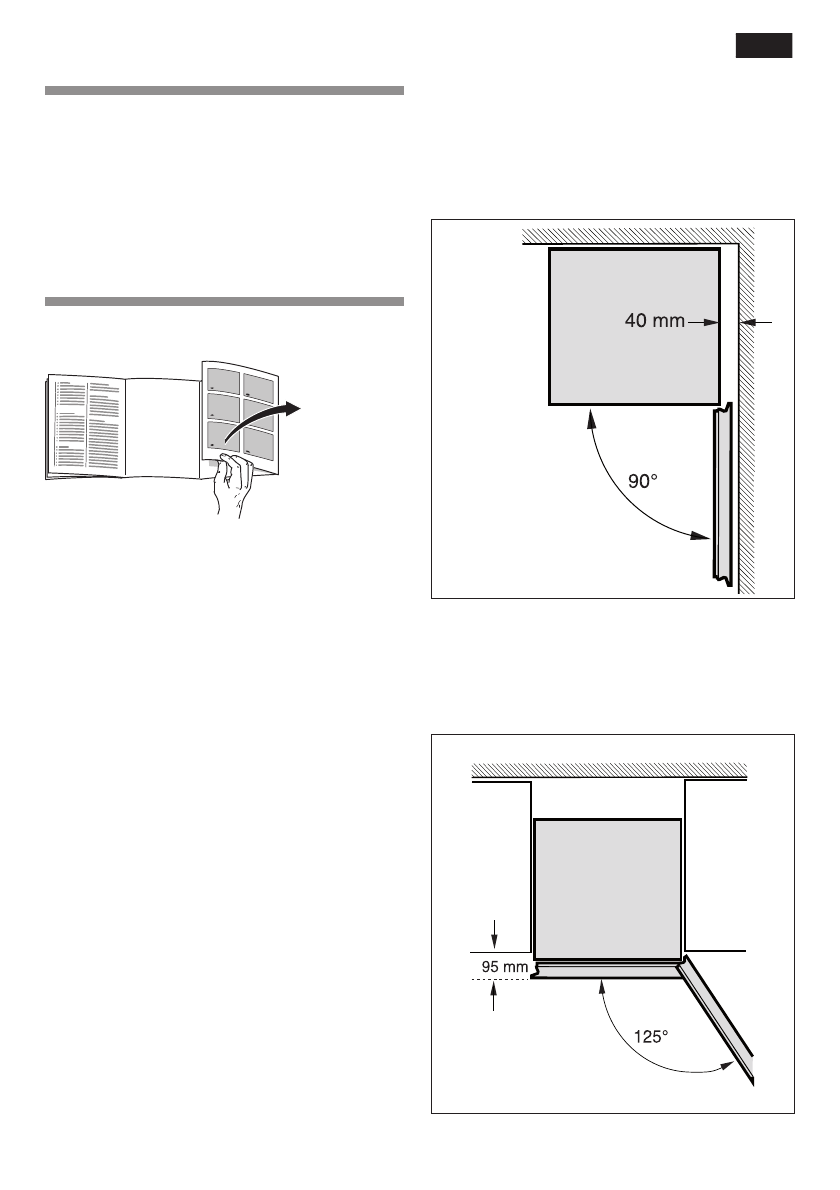 40 mm

90°

95 mm

125°