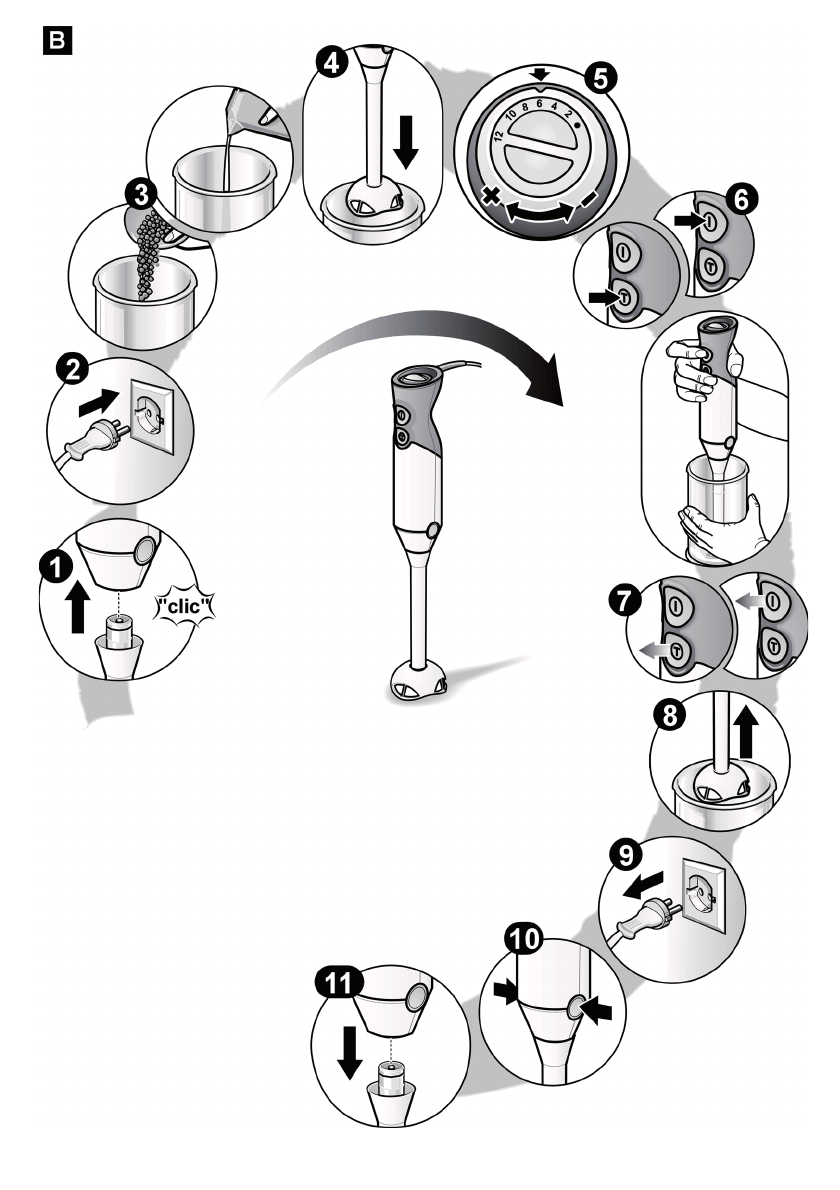 B

4

5

12 10 8 6 4 2

3

6

2

1

"clic"

7

8

9

10

11