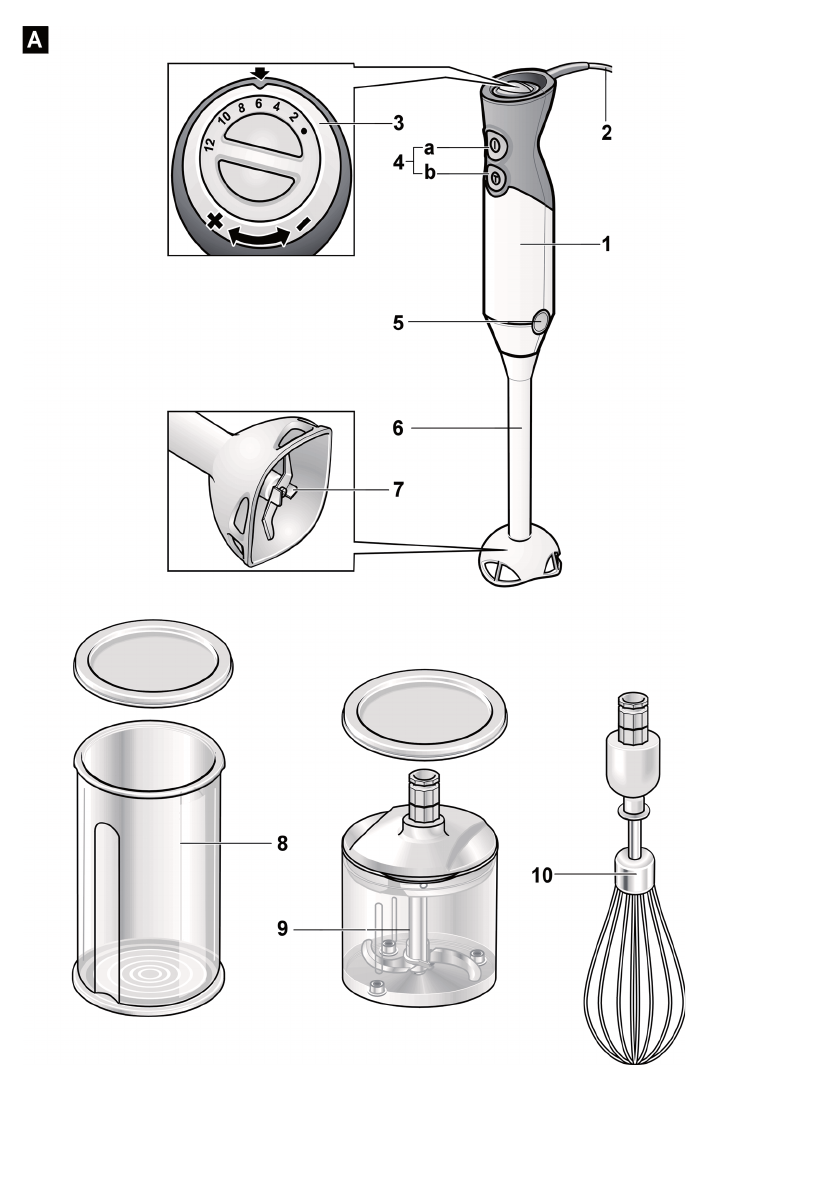 A

12 10 8 6 4 2

3

2

4 a

b

1

5

6

7

8

9

10