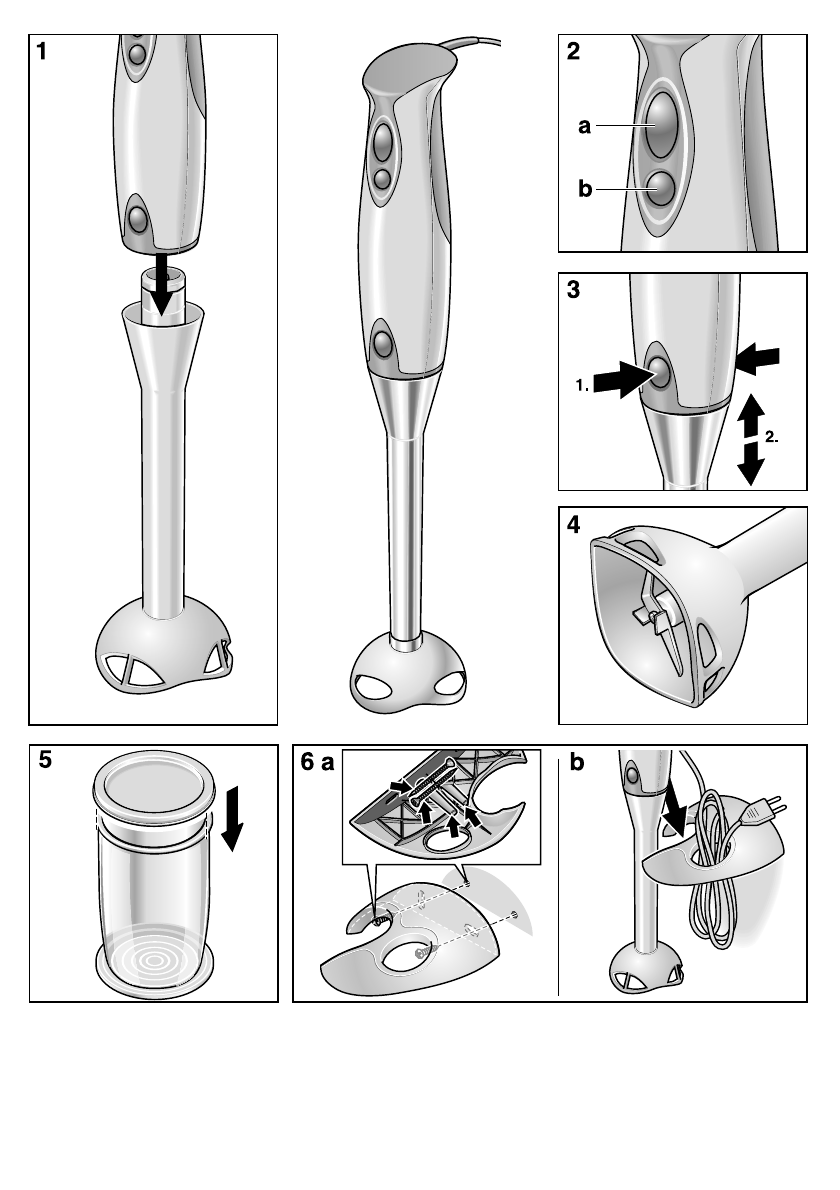 1

2

a

b

3

1.

2.

4

5

6 a

b