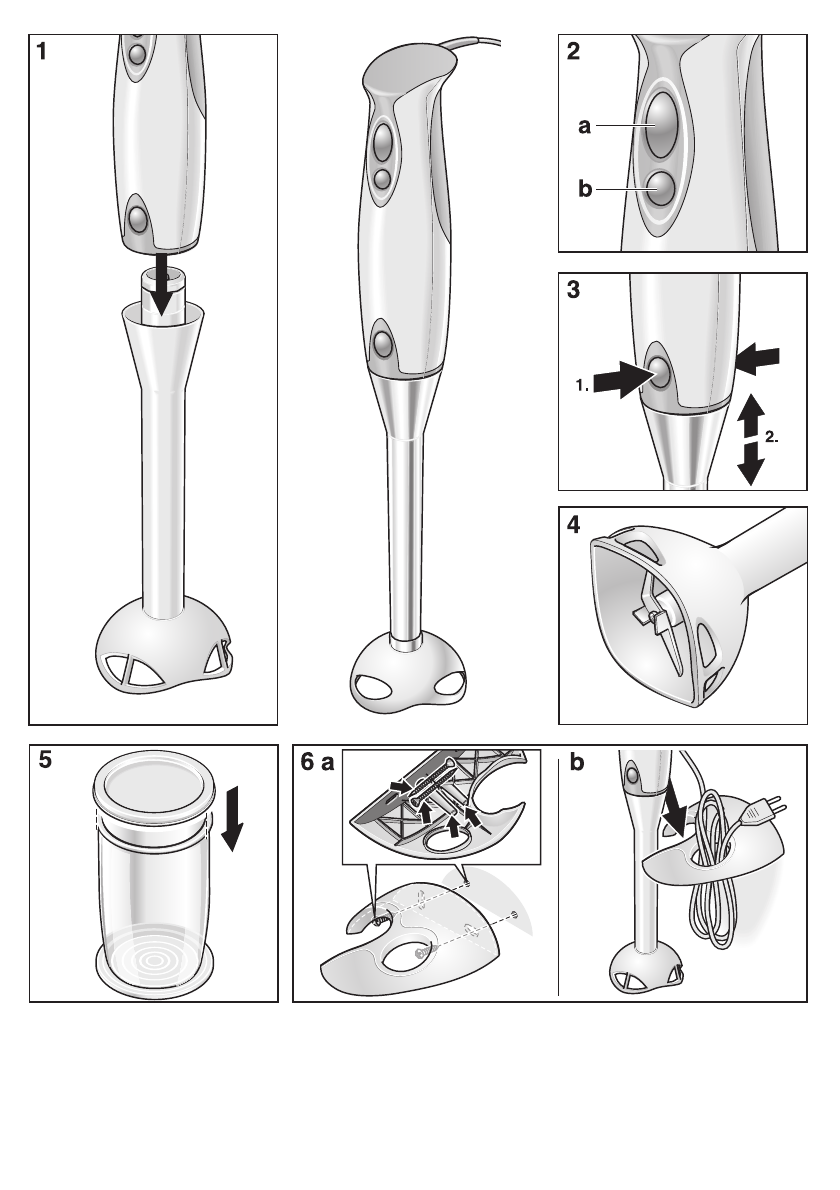 1

2

a

b

3

1.

2.

4

5

6 a

b