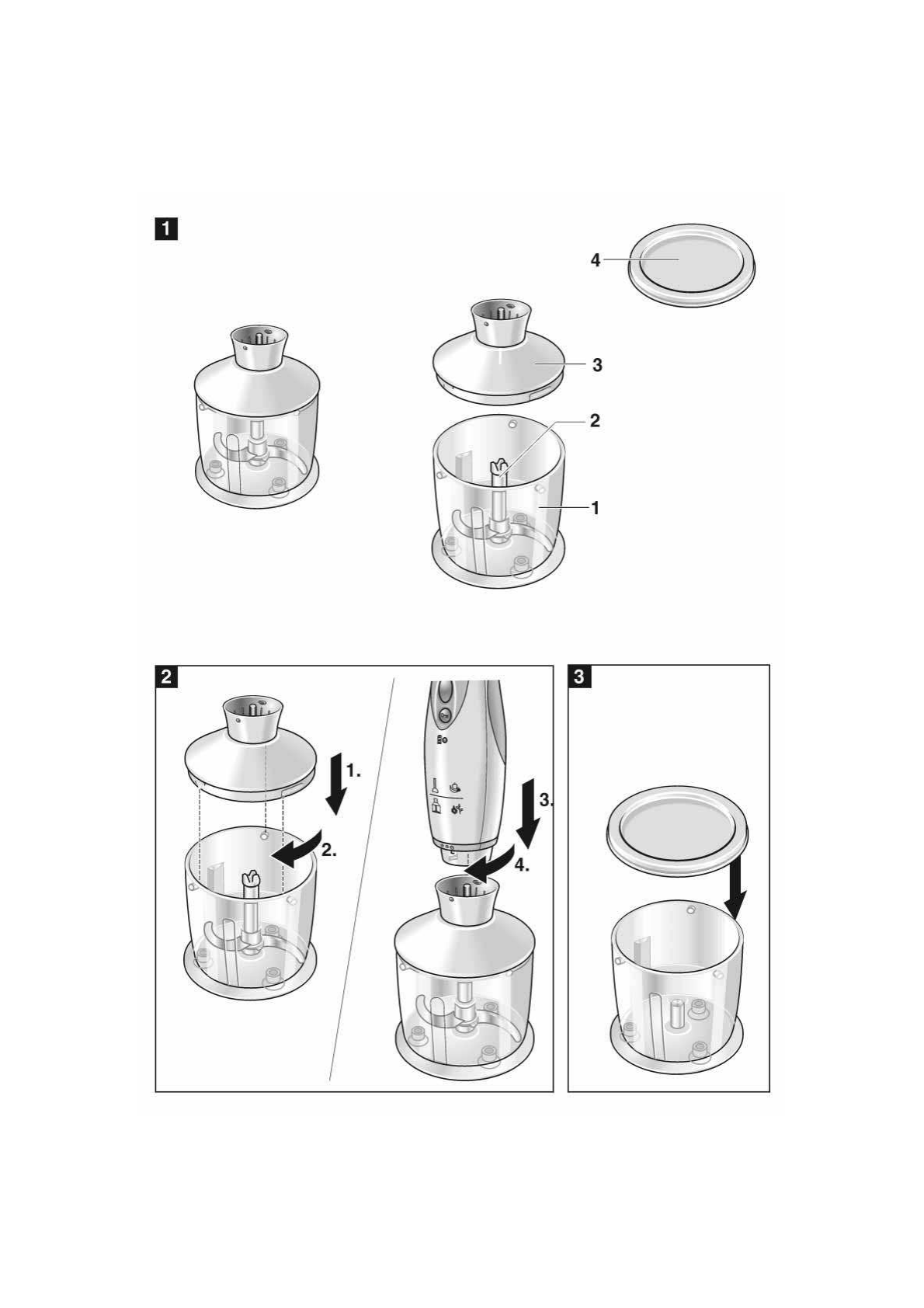 1

4

3

2

1

2

1.

2.

3.

4.

3