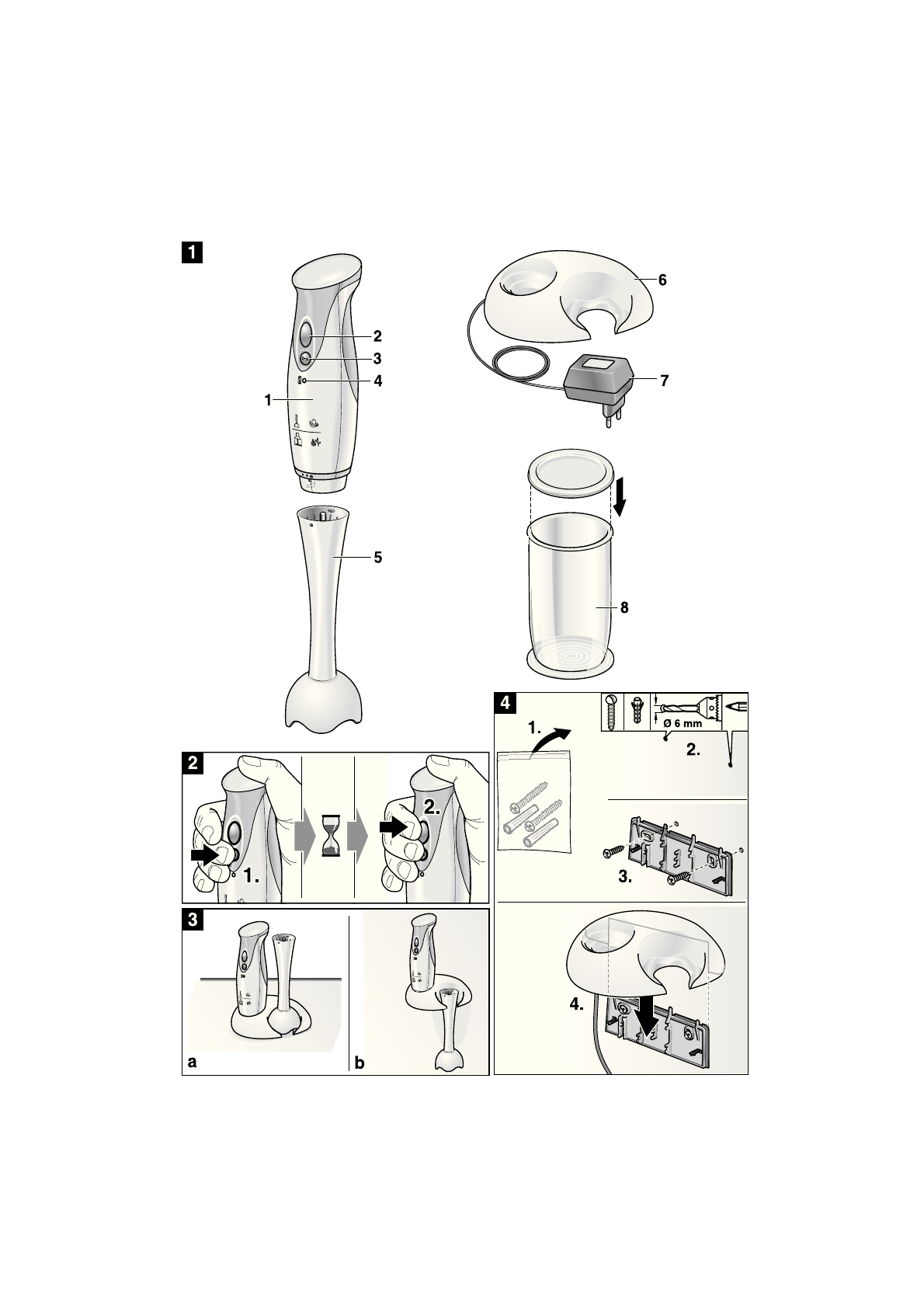 1

2
3
4
1
5

6
7
8

2
1.
2.

3
a
b

4
1.
Ø 6 mm
2.
3.
4.