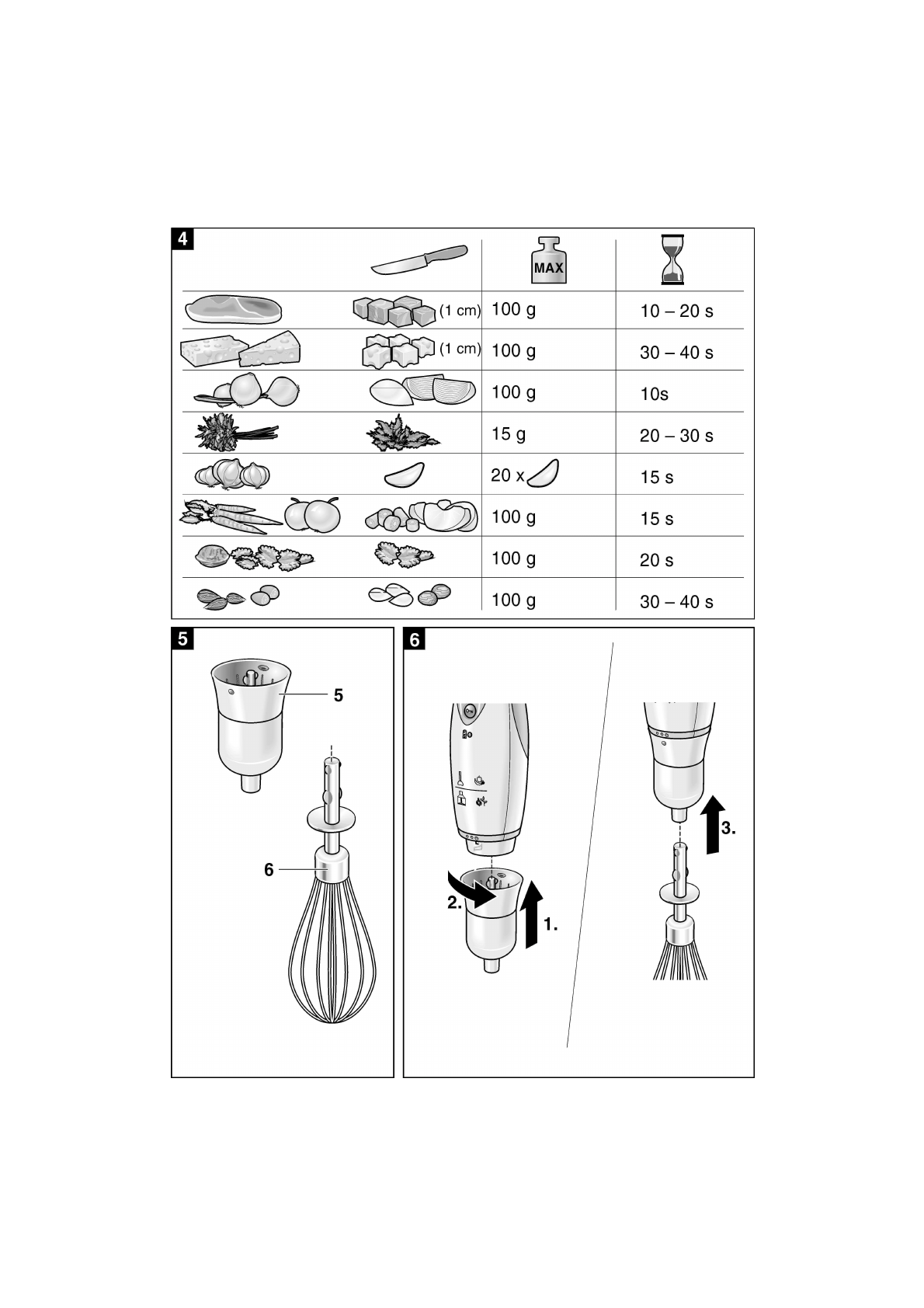 4

| | | MAX | |
|---|---|---|---|
| | (1 cm) | 100 g | 10 – 20 s |
| | (1 cm) | 100 g | 30 – 40 s |
| | | 100 g | 10s |
| | | 15 g | 20 – 30 s |
| | | 20 x | 15 s |
| | | 100 g | 15 s |
| | | 100 g | 20 s |
| | | 100 g | 30 – 40 s |

5

5

6

6

2.

1.

3.