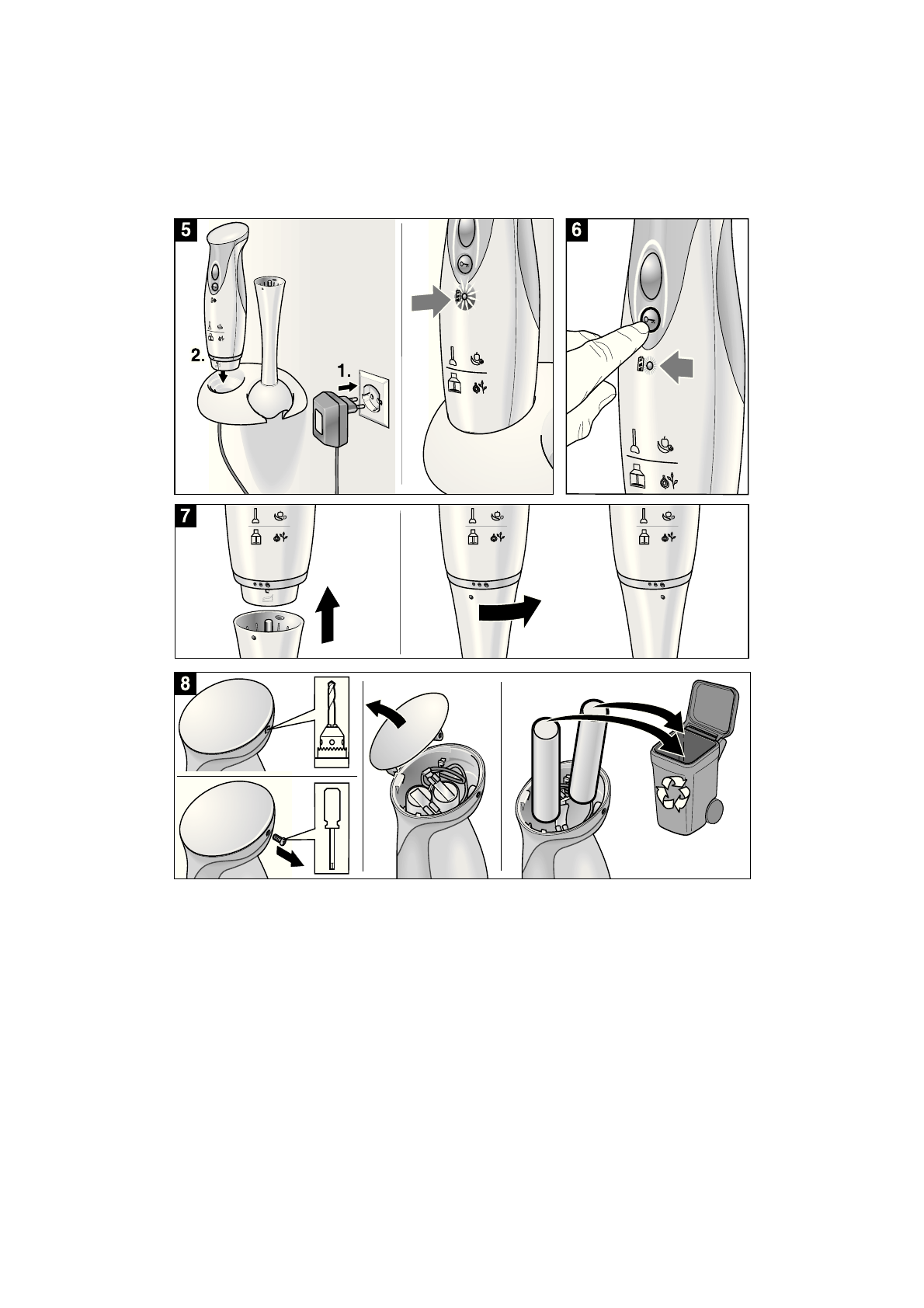 5

2.

1.

6

7

8