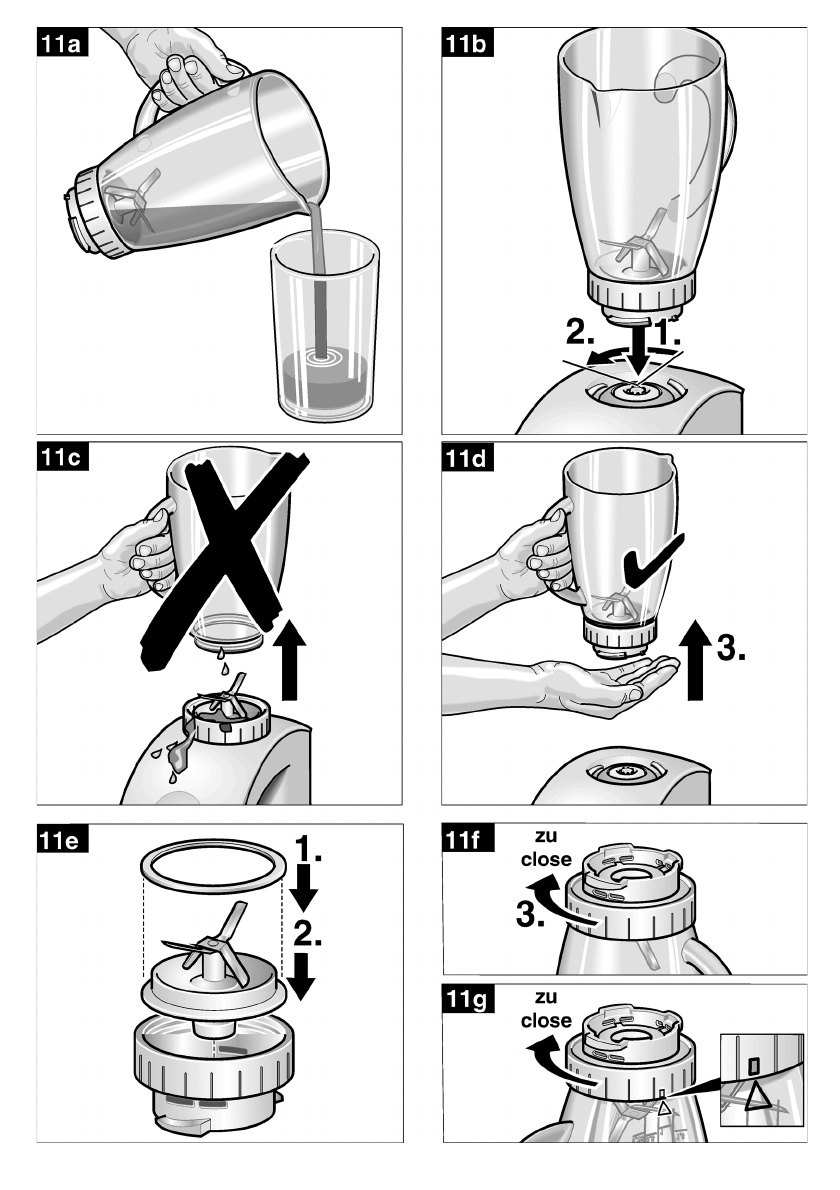 11a

11b

2.

1.

11c

11d

3.

11e

1.

2.

11f

zu
close

3.

11g

zu
close