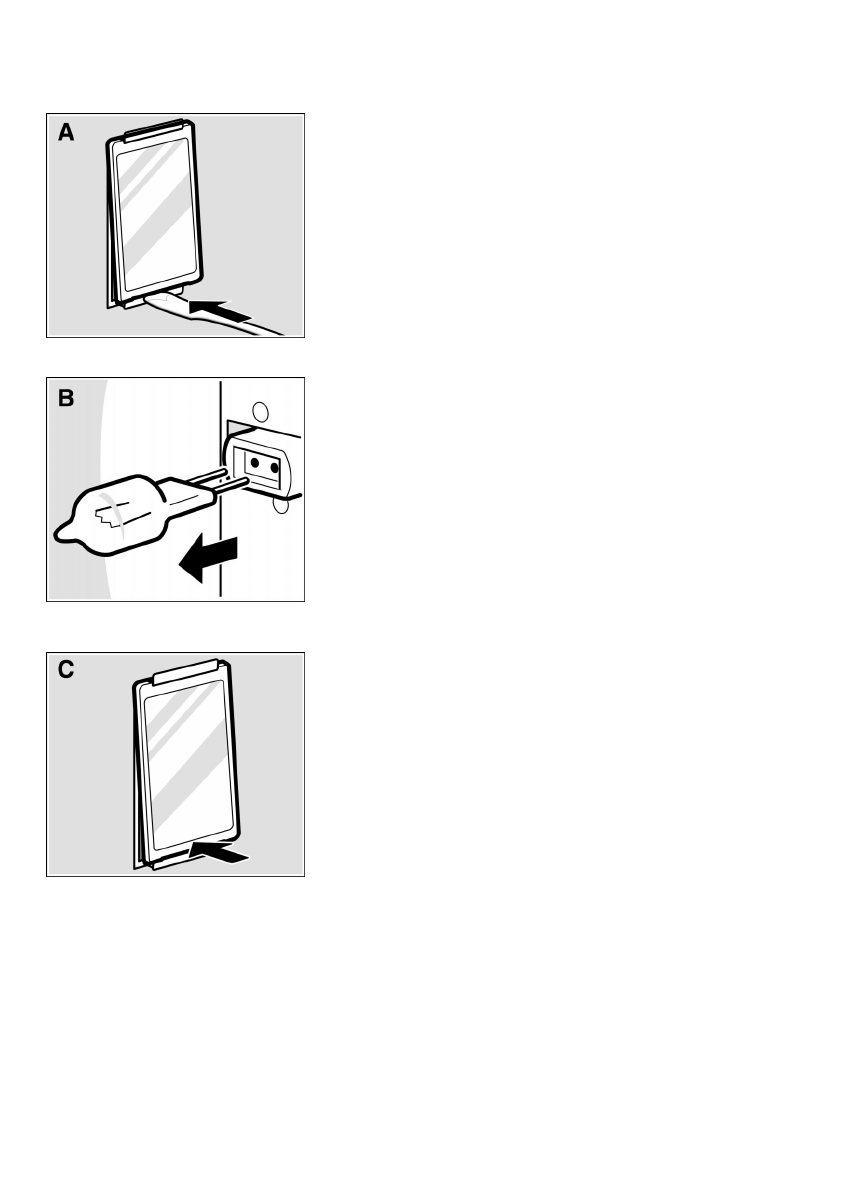 A

B

C