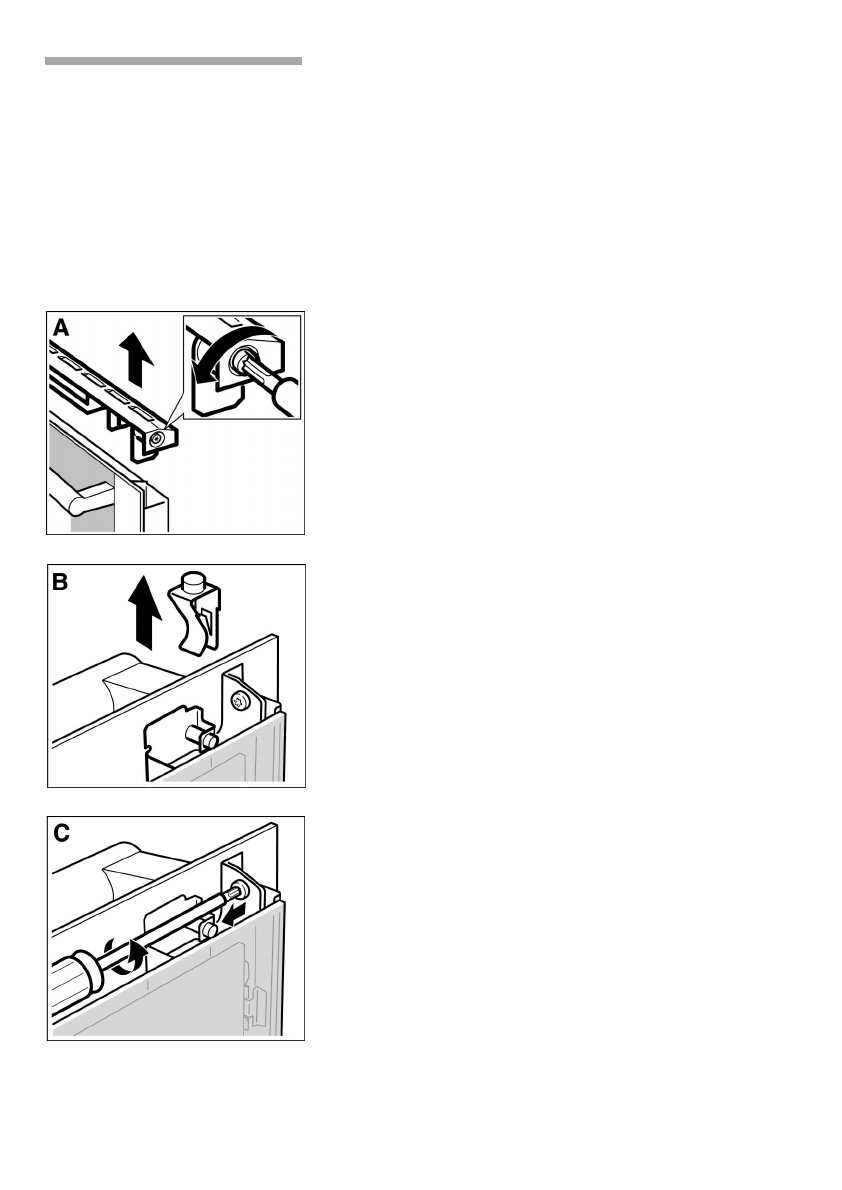 A

B

C