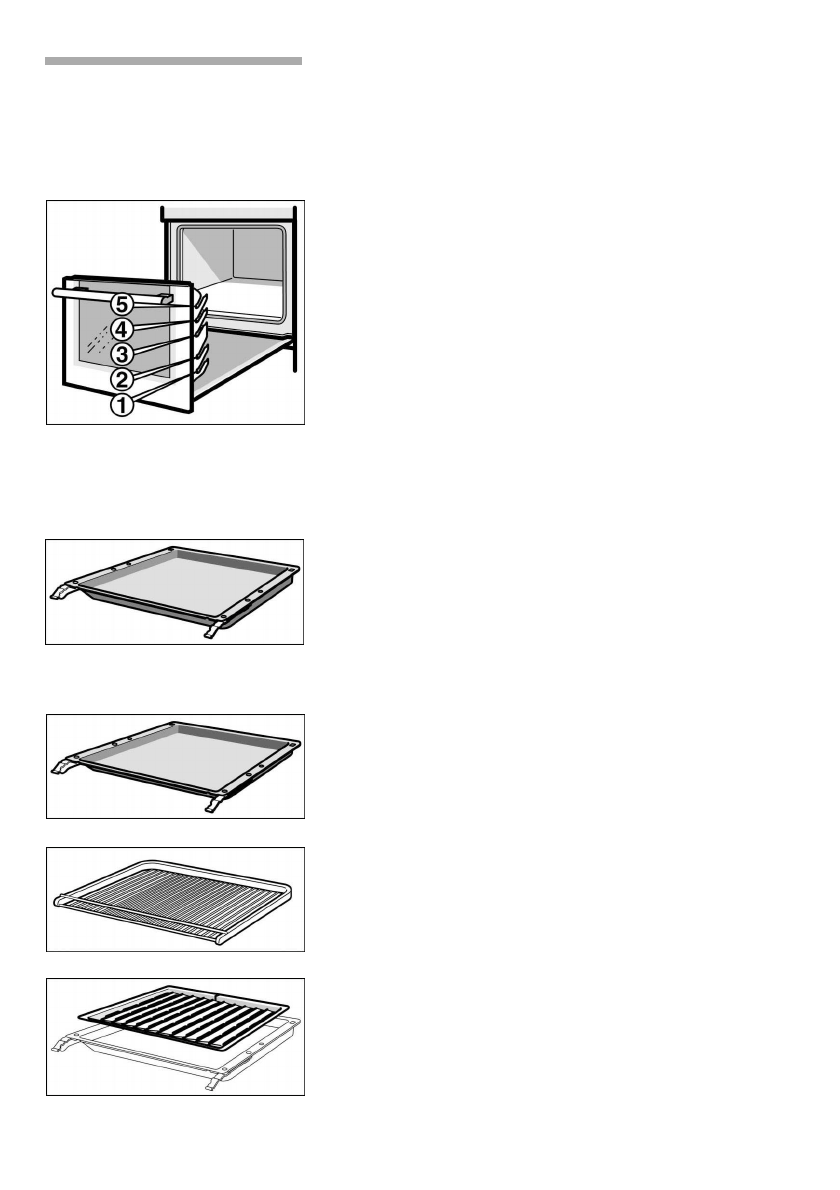 5
4
3
2
1