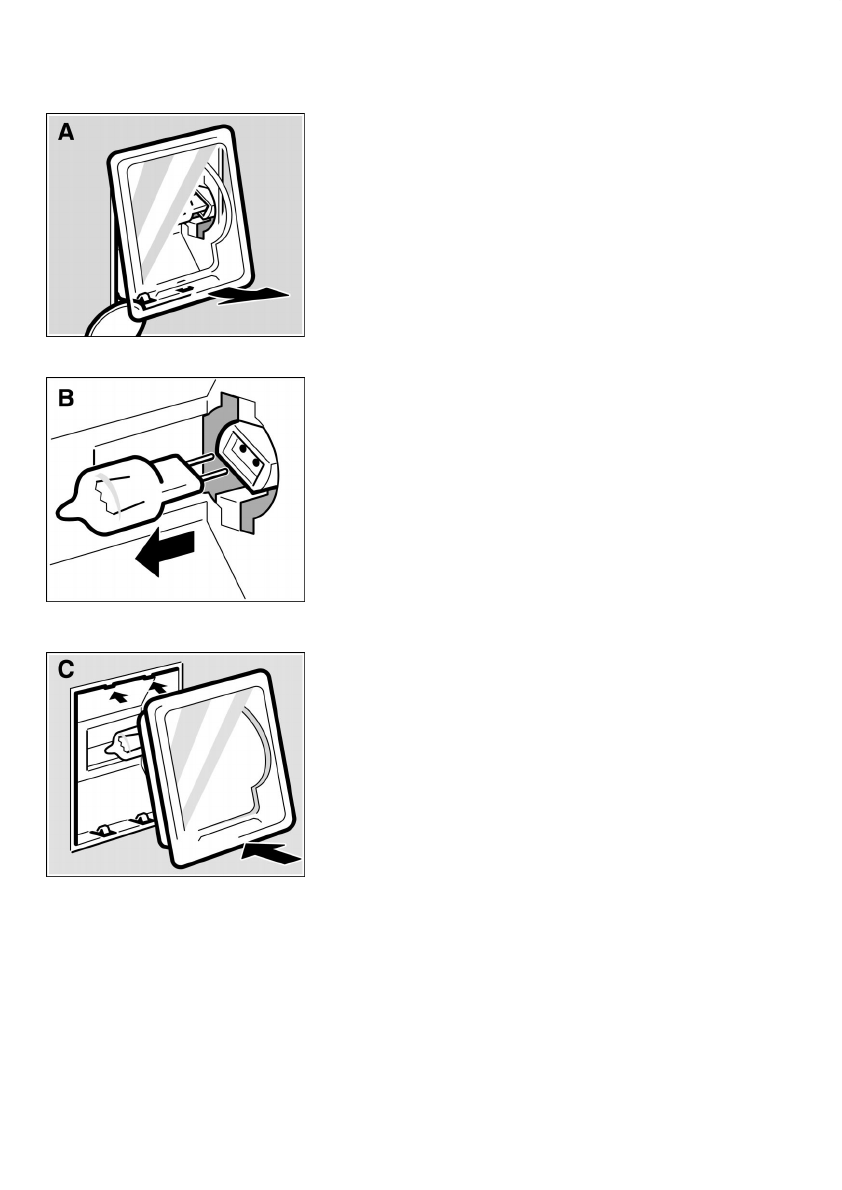 A

B

C