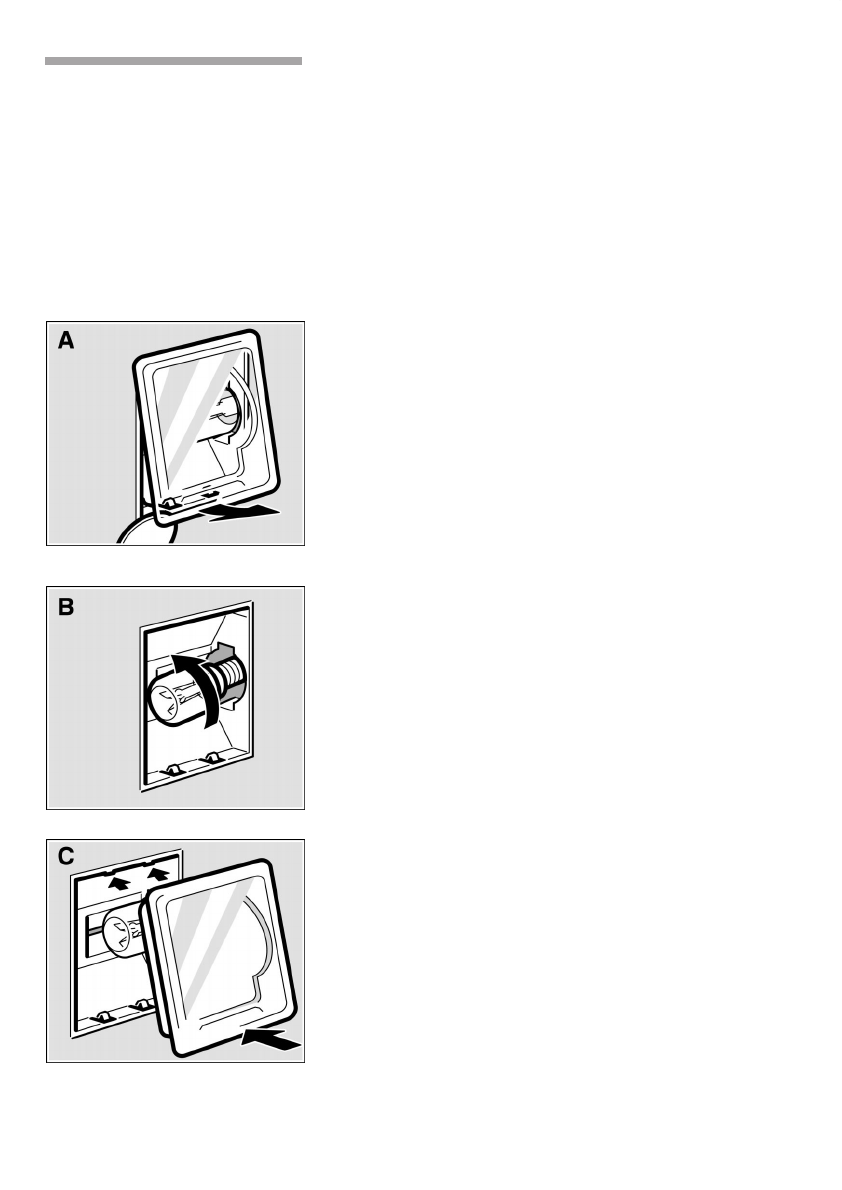 A

B

C