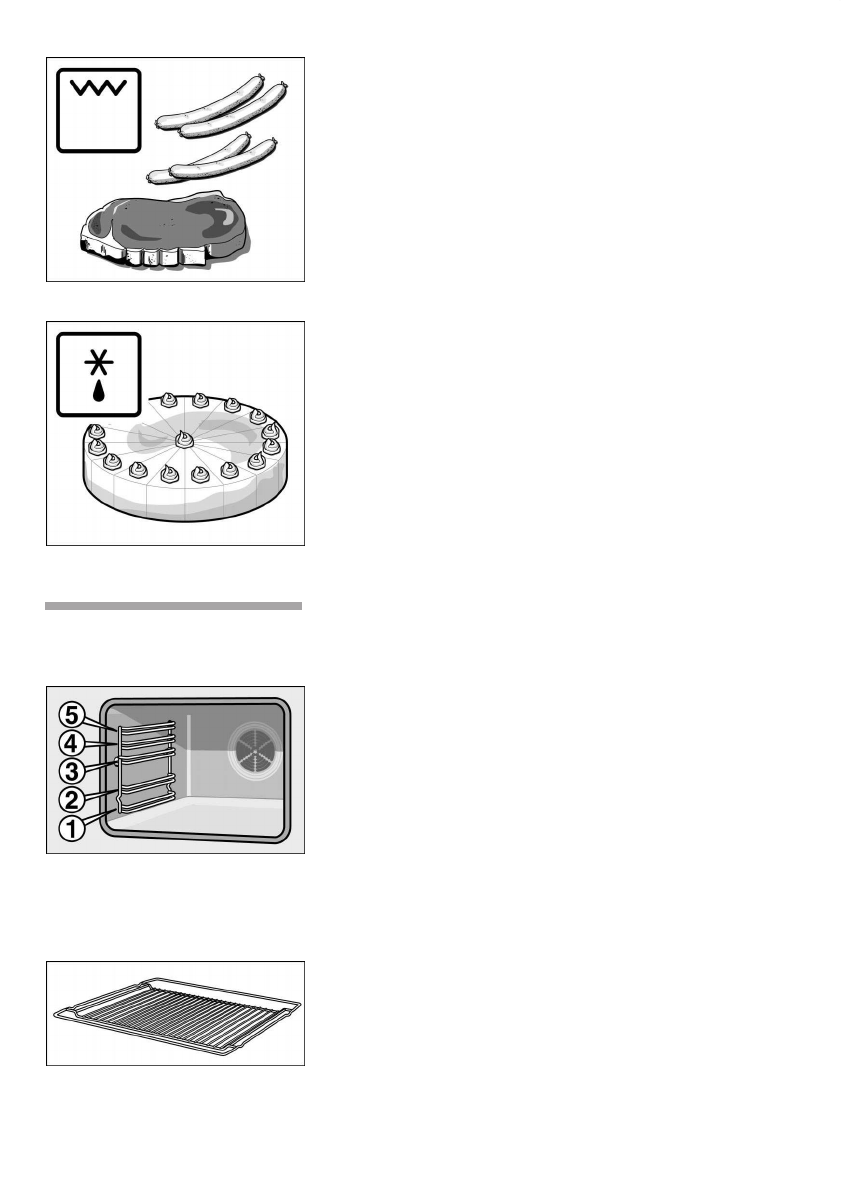 5
4
3
2
1