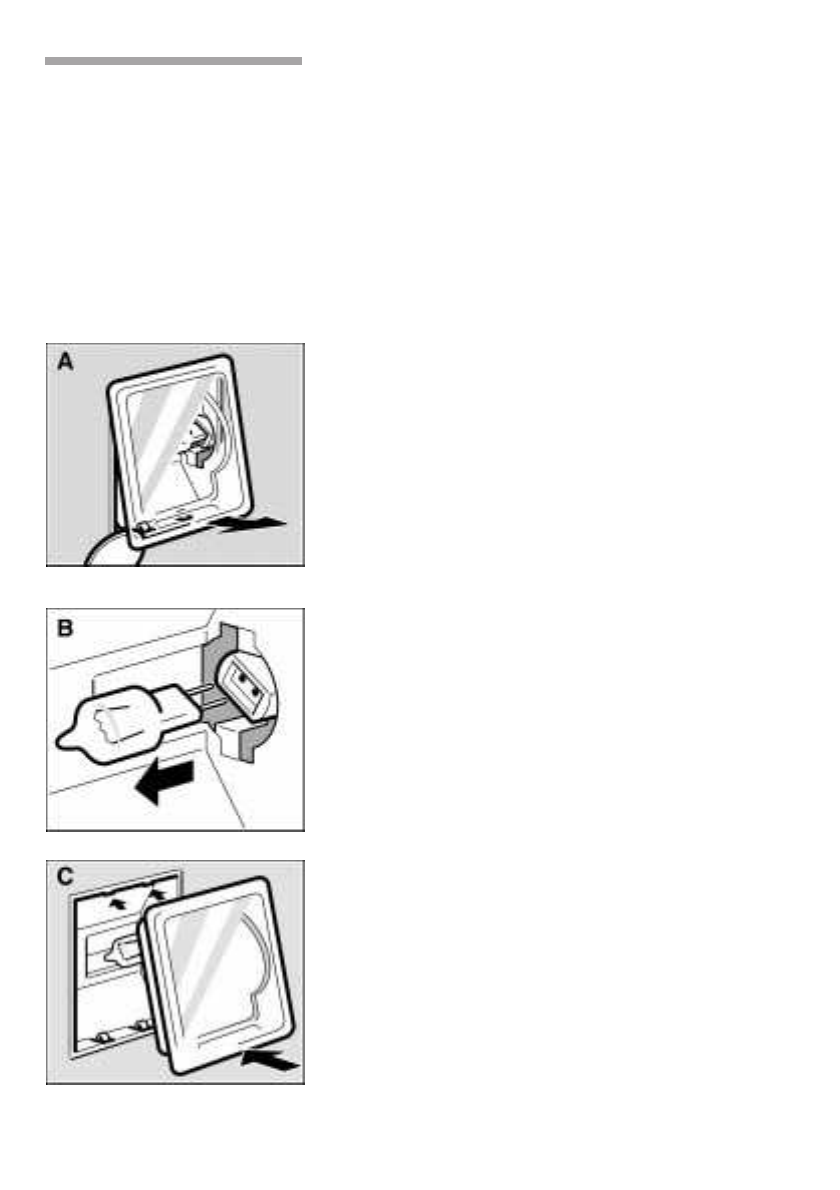 A

B

C