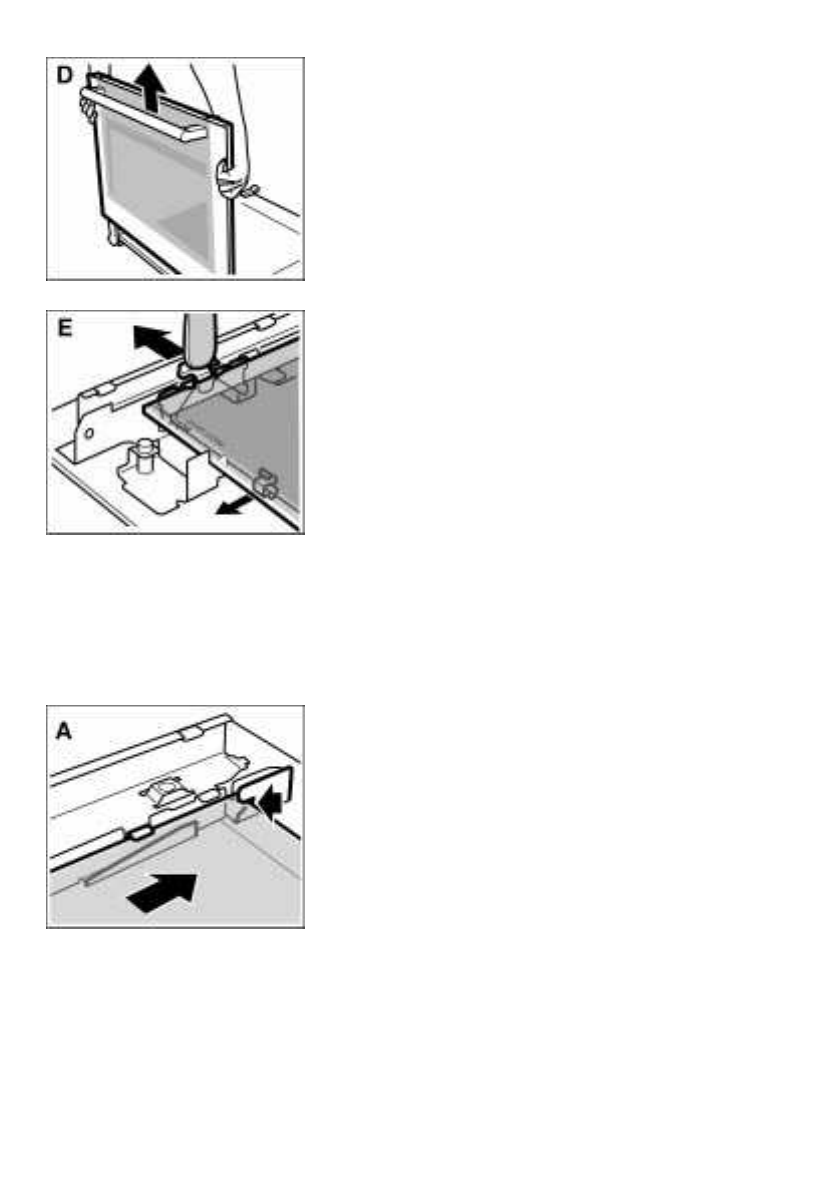 D

E

A