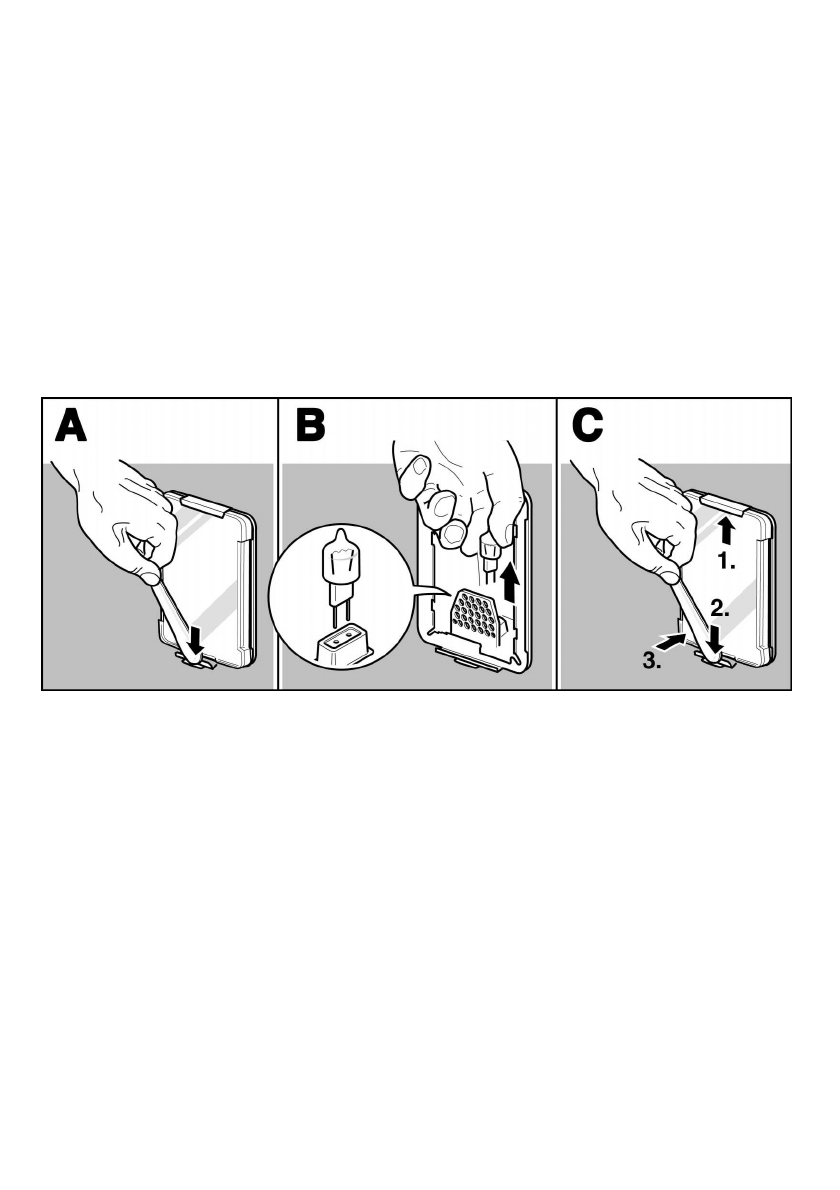 A

B

C

1.

2.

3.