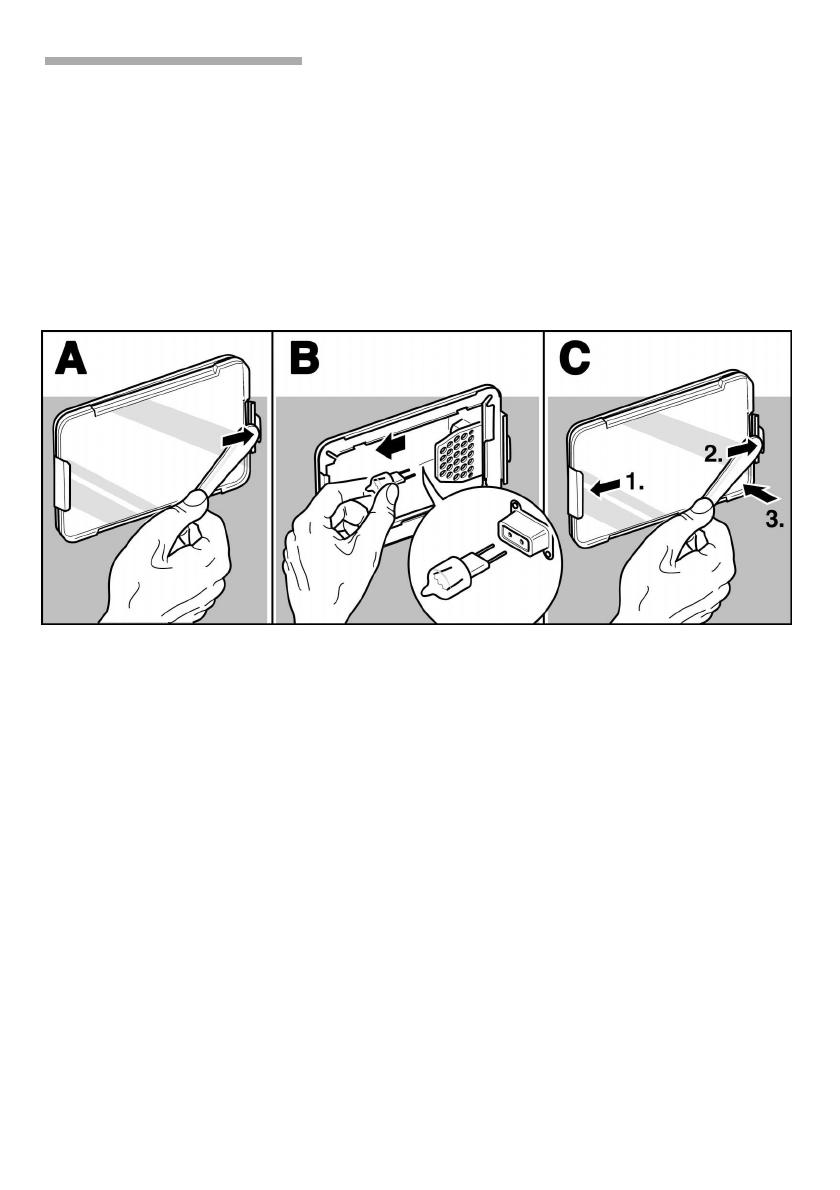 A

B

C

1.

2.

3.