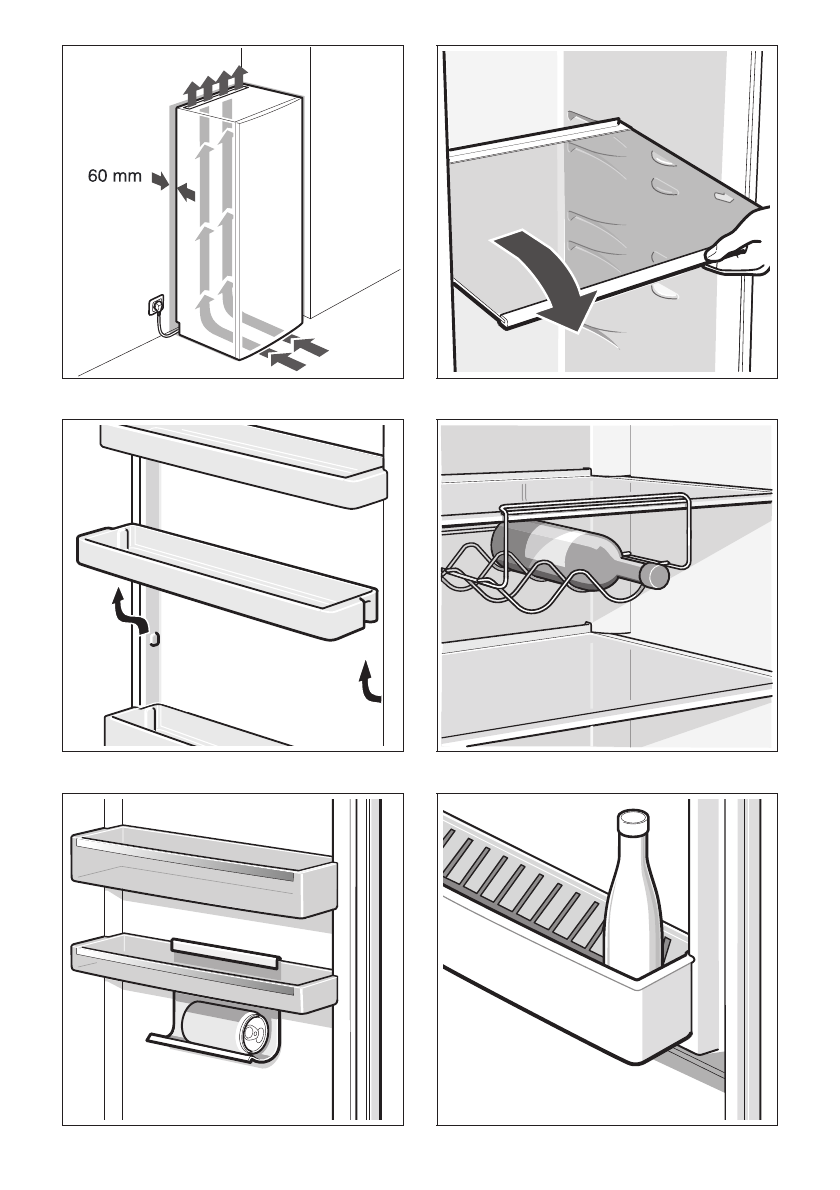 60 mm