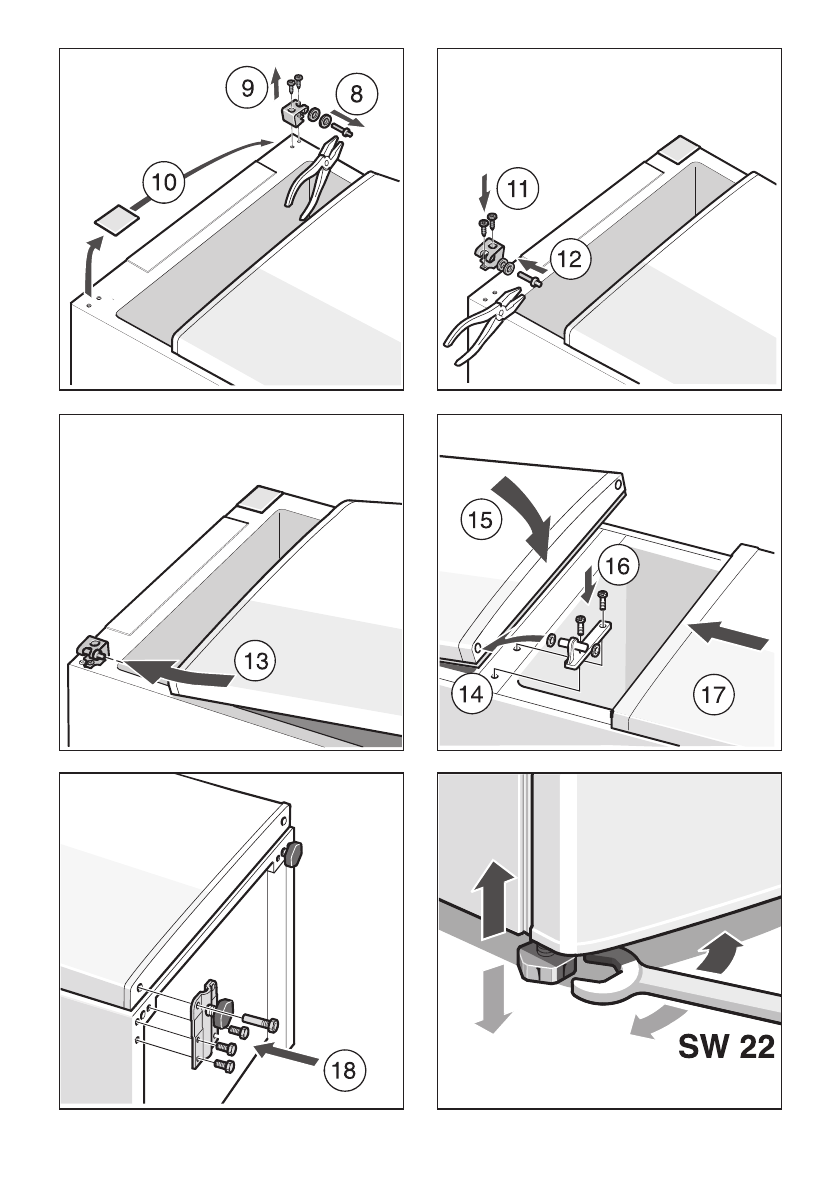 9
8
10

11
12

13

15
16
14
17

18

SW 22