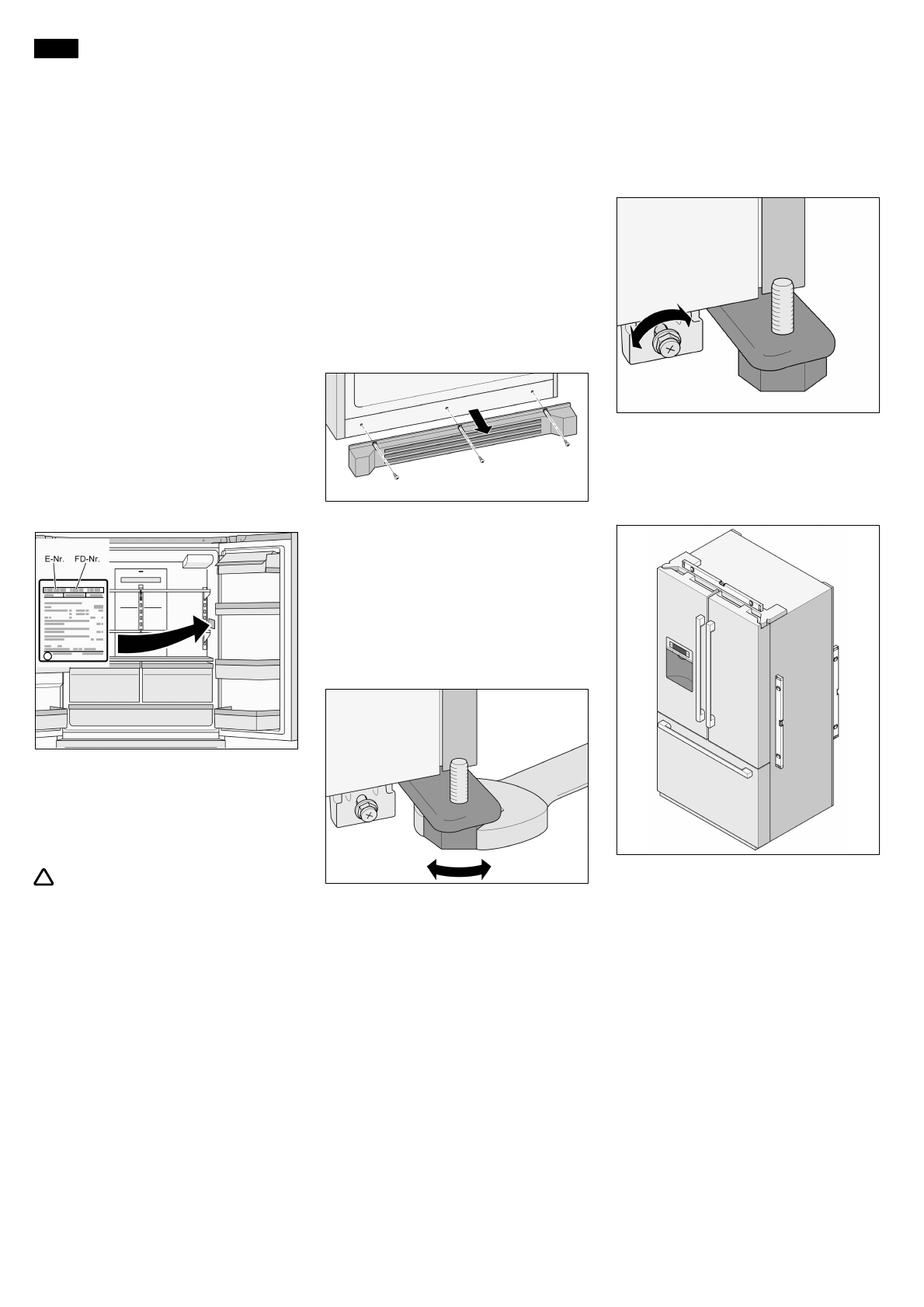 E-Nr.
FD-Nr.