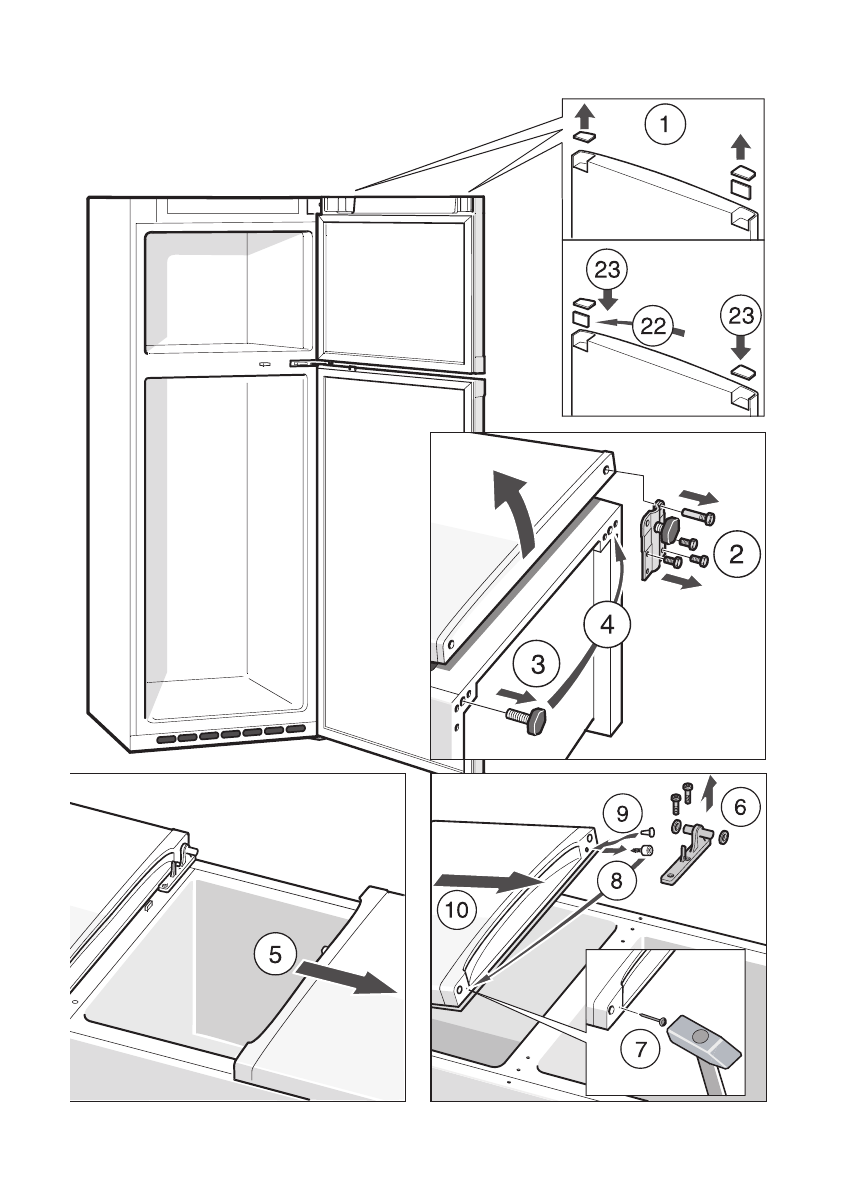 1
23
22
23
2
4
3
5
9
6
8
10
7