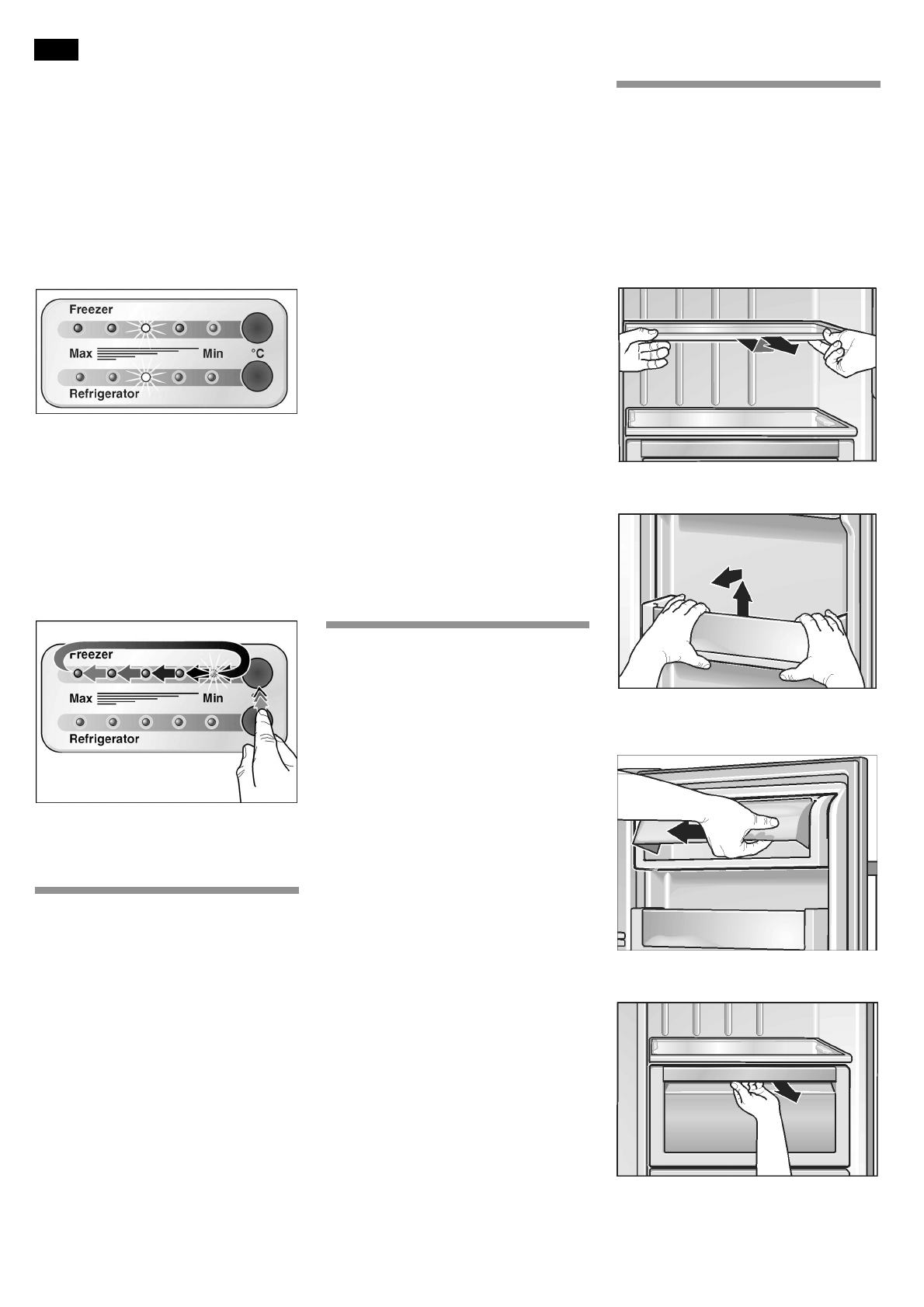 Freezer

Max Min °C

Refrigerator

Freezer

Max Min

Refrigerator