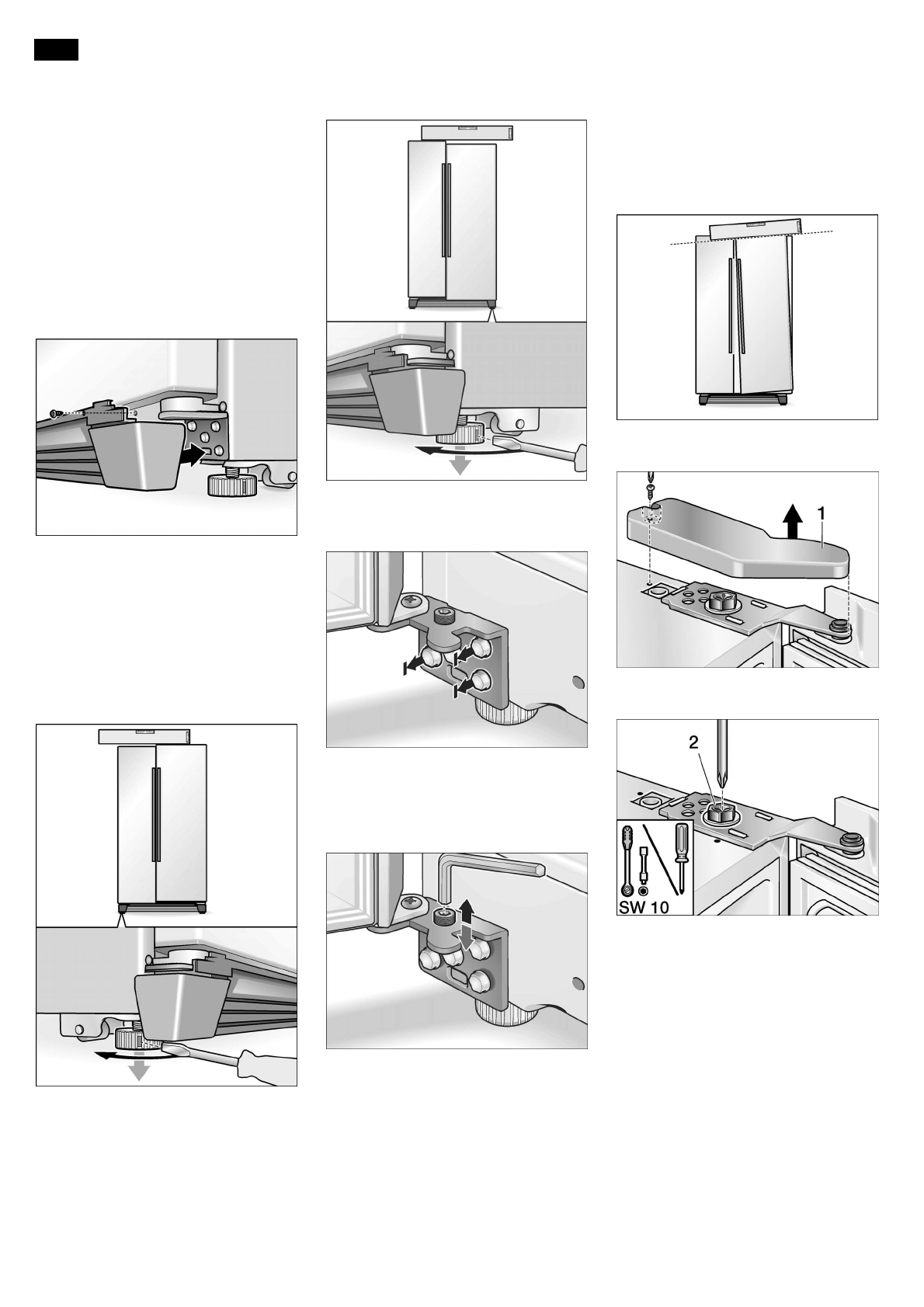 1

2

SW 10