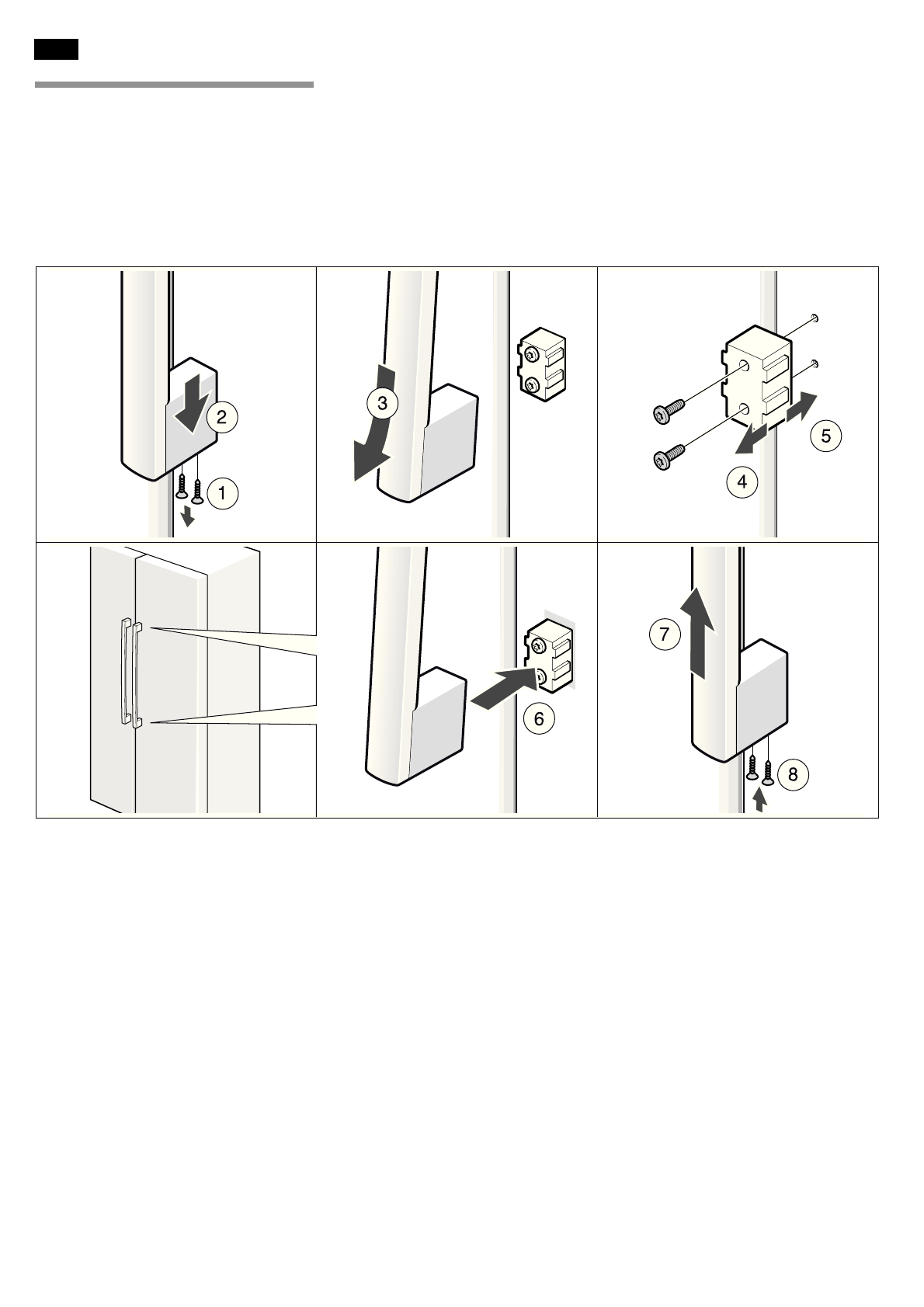 2
1
3
5
4
6
7
8