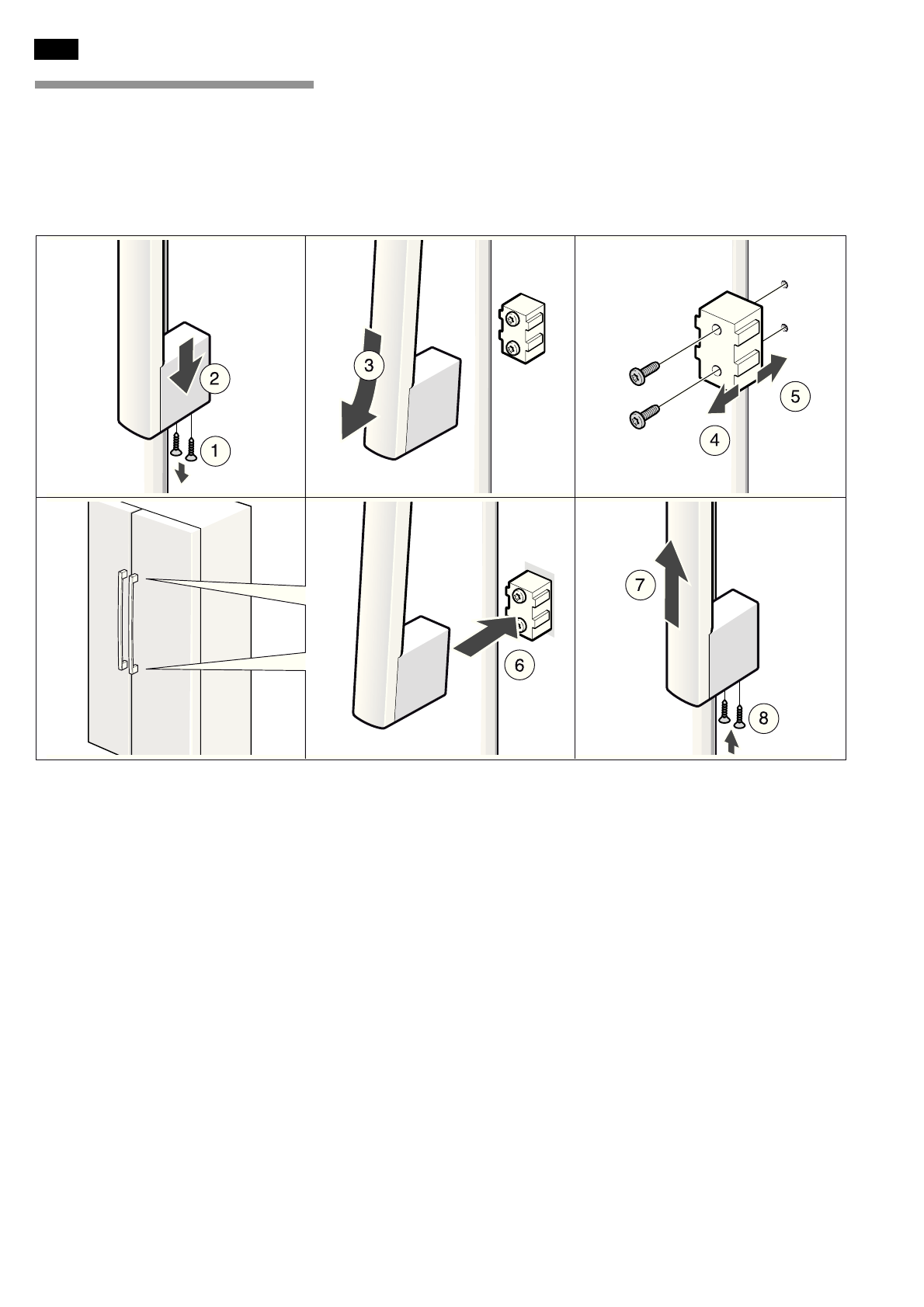 2
1
3
5
4
6
7
8