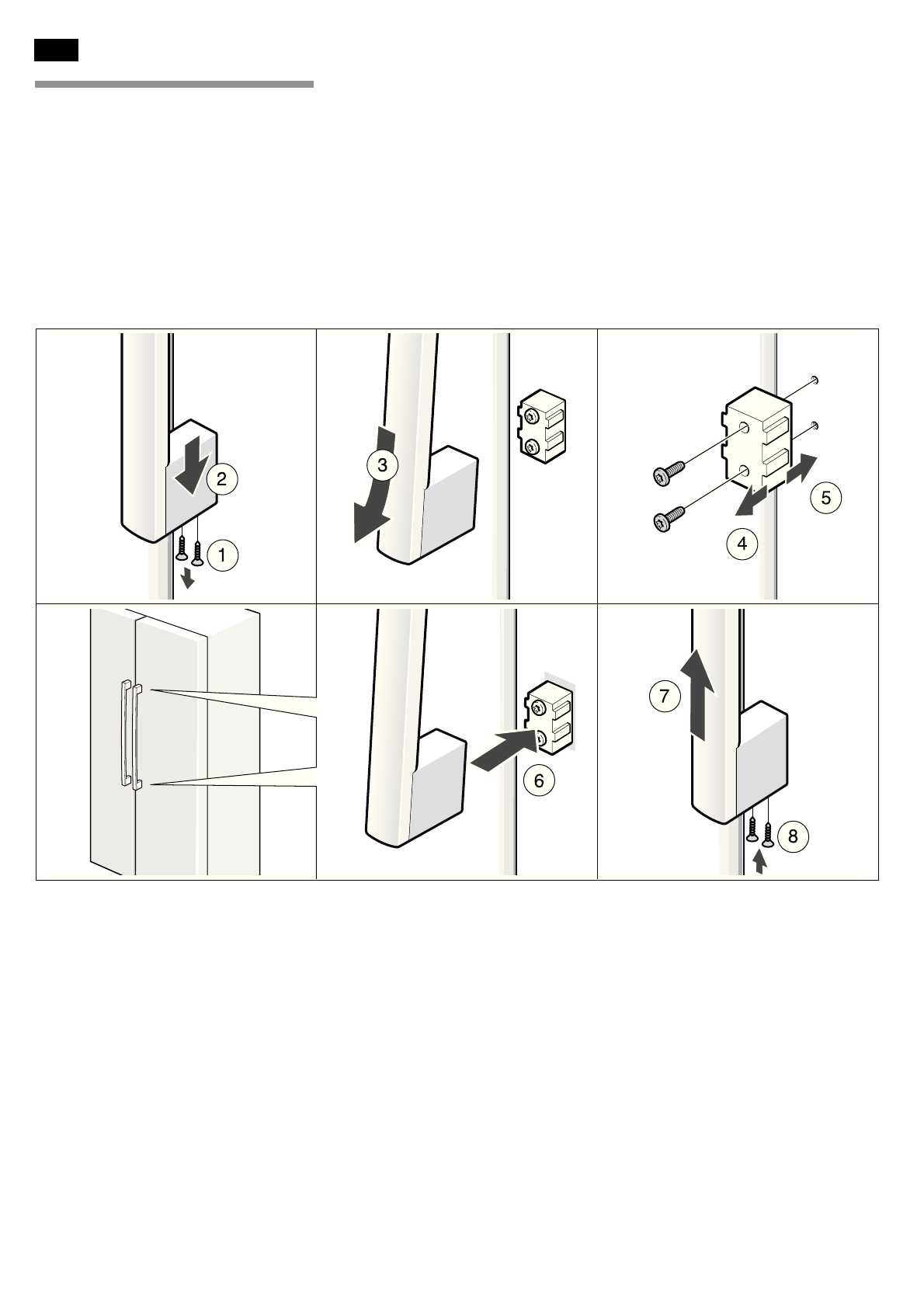 2

1

3

5

4

6

7

8