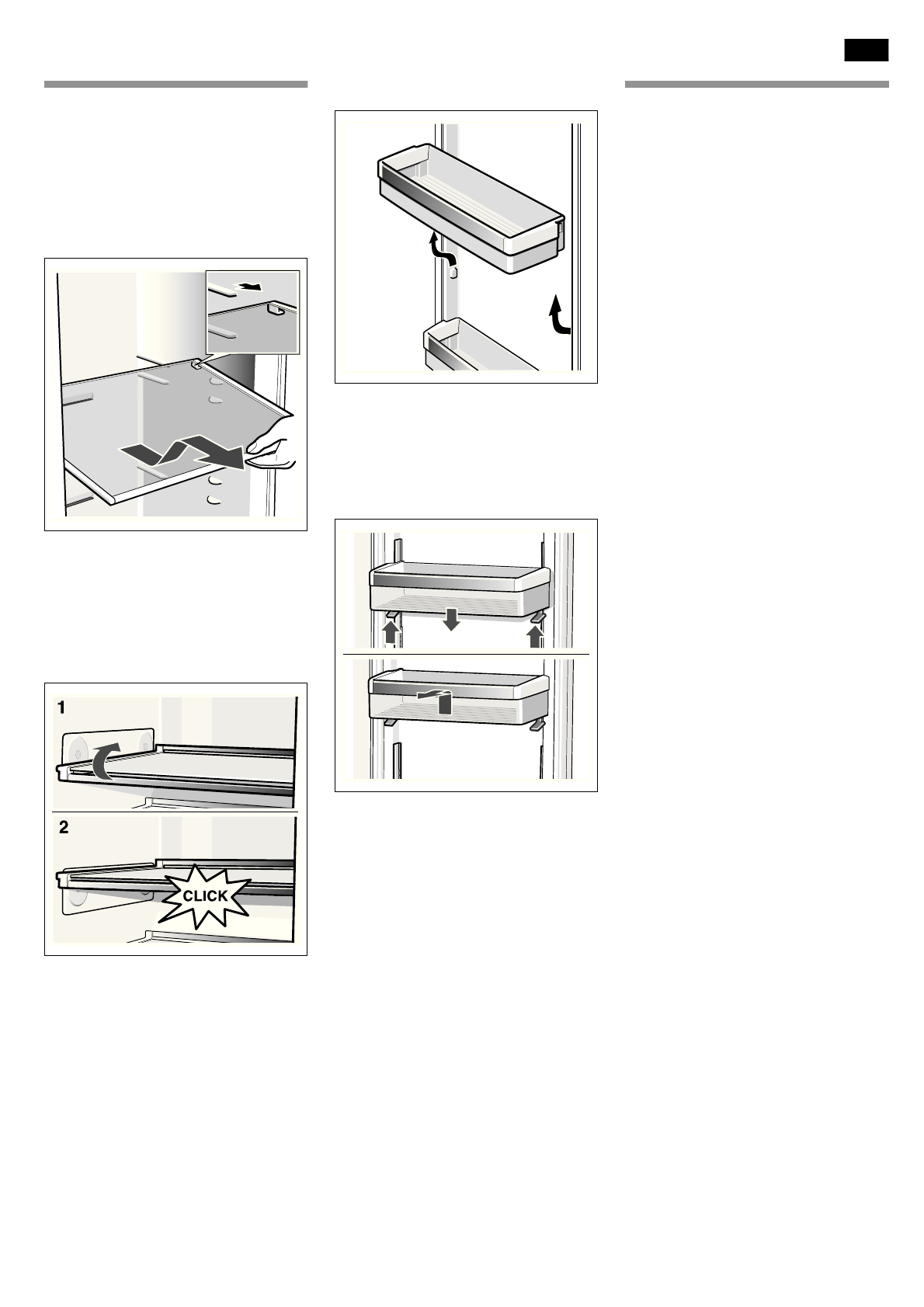 1

2

CLICK