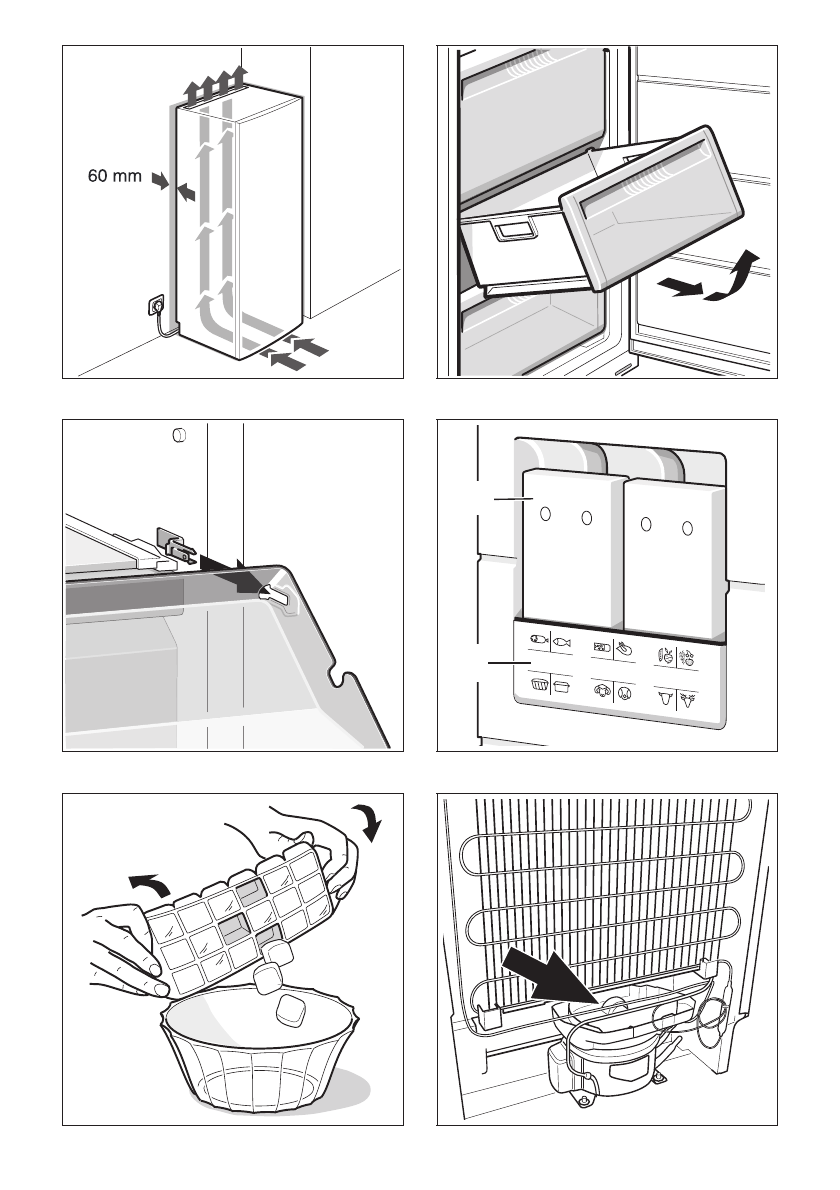 60 mm